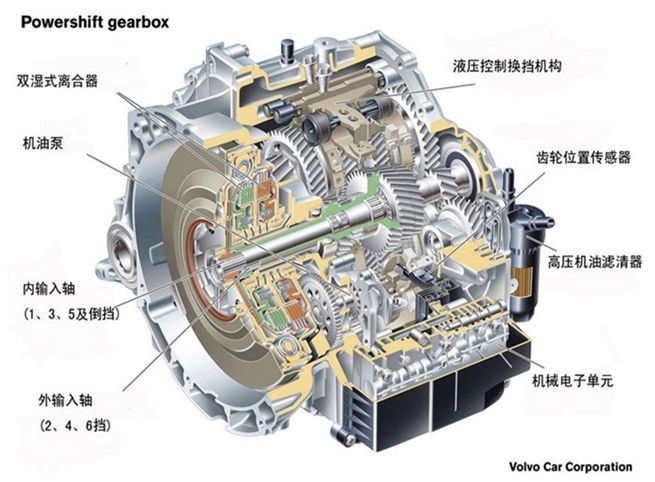 Powershift gearbox

双湿式离合器

机油泵

内输入轴

（1、3、5及倒挡）

外输入轴

（2、4、6挡）

液压控制换挡机构

齿轮位置传感器

高压机油滤清器

机械电子单元

Volvo Car Corporation