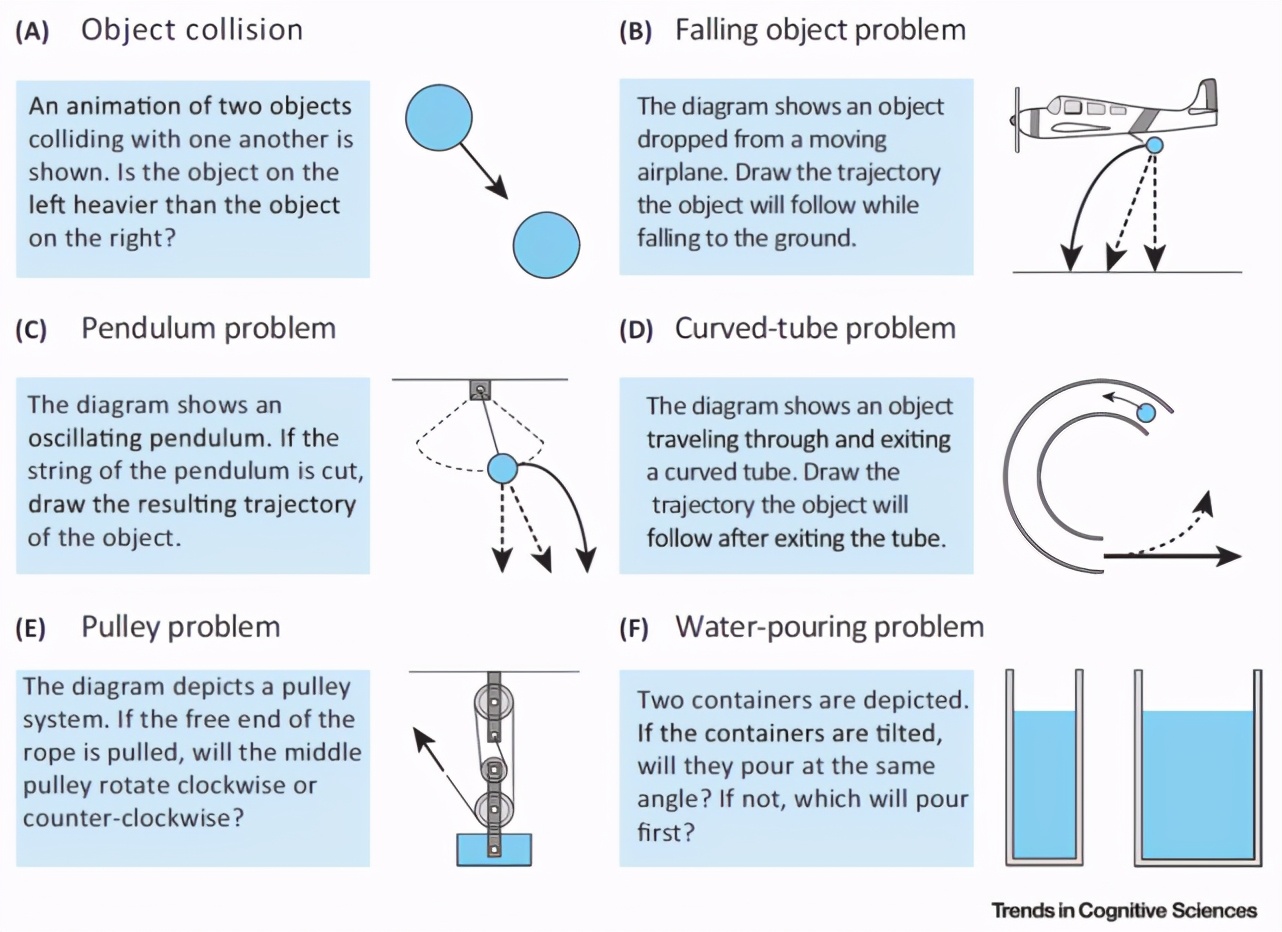 (A) Object collision

An animation of two objects colliding with one another is shown. Is the object on the left heavier than the object on the right?

(B) Falling object problem

The diagram shows an object dropped from a moving airplane. Draw the trajectory the object will follow while falling to the ground.

(C) Pendulum problem

The diagram shows an oscillating pendulum. If the string of the pendulum is cut, draw the resulting trajectory of the object.

(D) Curved-tube problem

The diagram shows an object traveling through and exiting a curved tube. Draw the trajectory the object will follow after exiting the tube.

(E) Pulley problem

The diagram depicts a pulley system. If the free end of the rope is pulled, will the middle pulley rotate clockwise or counter-clockwise?

(F) Water-pouring problem

Two containers are depicted. If the containers are tilted, will they pour at the same angle? If not, which will pour first?

Trends in Cognitive Sciences