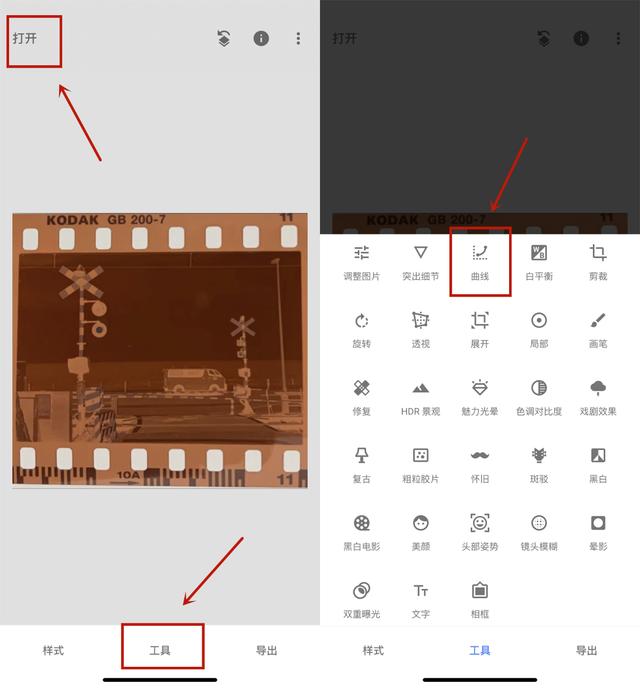 打开

KODAK GB 200-7 11

10A 11

样式 工具 导出

打开

KODAK GB 200-7 11

调整图片 突出细节 曲线 白平衡 剪裁

旋转 透视 展开 局部 画笔

修复 HDR 景观 魅力光晕 色调对比度 戏剧效果

复古 粗粒胶片 怀旧 斑驳 黑白

黑白电影 美颜 头部姿势 镜头模糊 晕影

双重曝光 文字 相框

样式 工具 导出