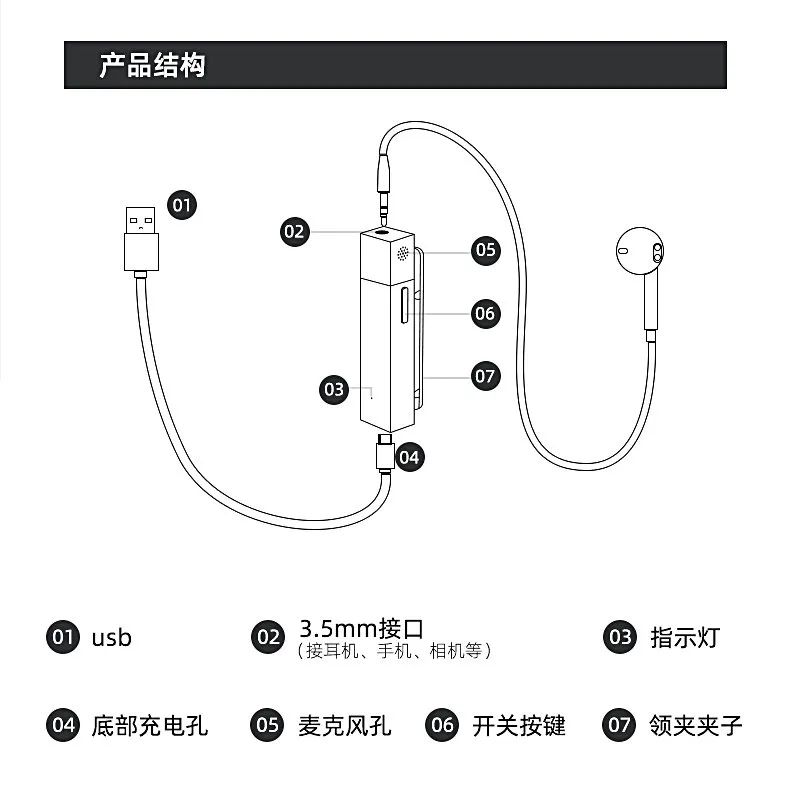 产品结构

01
02
05
06
07
03
04

01 usb

02 3.5mm接口
（接耳机、手机、相机等）

03 指示灯

04 底部充电孔

05 麦克风孔

06 开关按键

07 领夹夹子