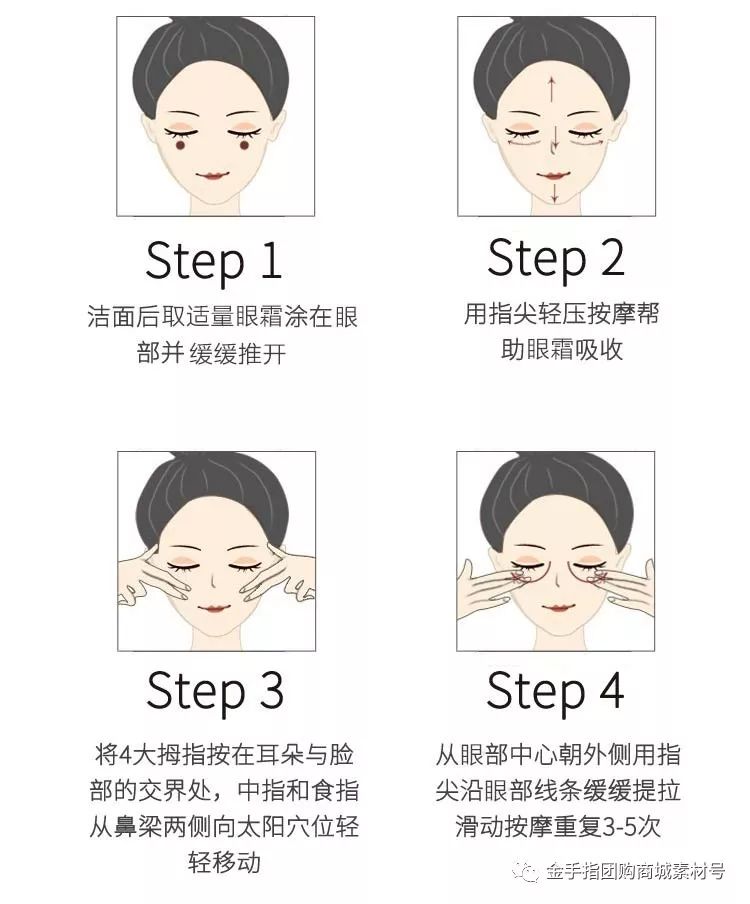 Step 1
洁面后取适量眼霜涂在眼部并 缓缓推开

Step 2
用指尖轻压按摩帮助眼霜吸收

Step 3
将4大拇指按在耳朵与脸部的交界处，中指和食指从鼻梁两侧向太阳穴位轻轻移动

Step 4
从眼部中心朝外侧用指尖沿眼部线条缓缓提拉滑动按摩重复3-5次

金手指团购商城素材号