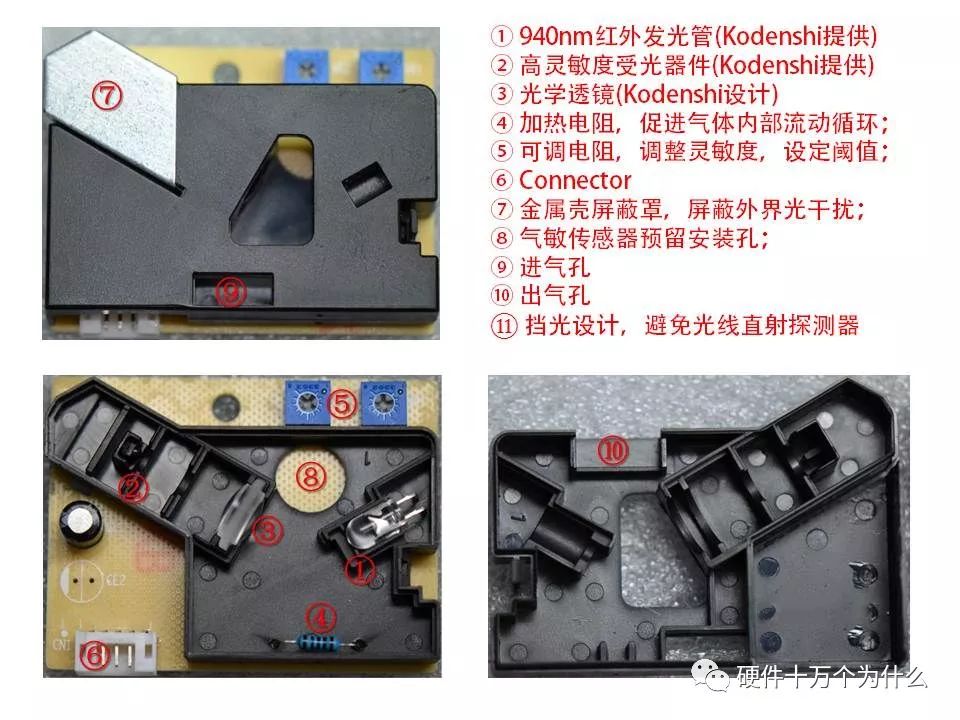 ⑦

⑨

① 940nm红外发光管(Kodenshi提供)
② 高灵敏度受光器件(Kodenshi提供)
③ 光学透镜(Kodenshi设计)
④ 加热电阻，促进气体内部流动循环；
⑤ 可调电阻，调整灵敏度，设定阈值；
⑥ Connector
⑦ 金属壳屏蔽罩，屏蔽外界光干扰；
⑧ 气敏传感器预留安装孔；
⑨ 进气孔
⑩ 出气孔
⑪ 挡光设计，避免光线直射探测器

⑤
②
⑧
③
①
④
CE2
CN1
⑥

⑩

硬件十万个为什么