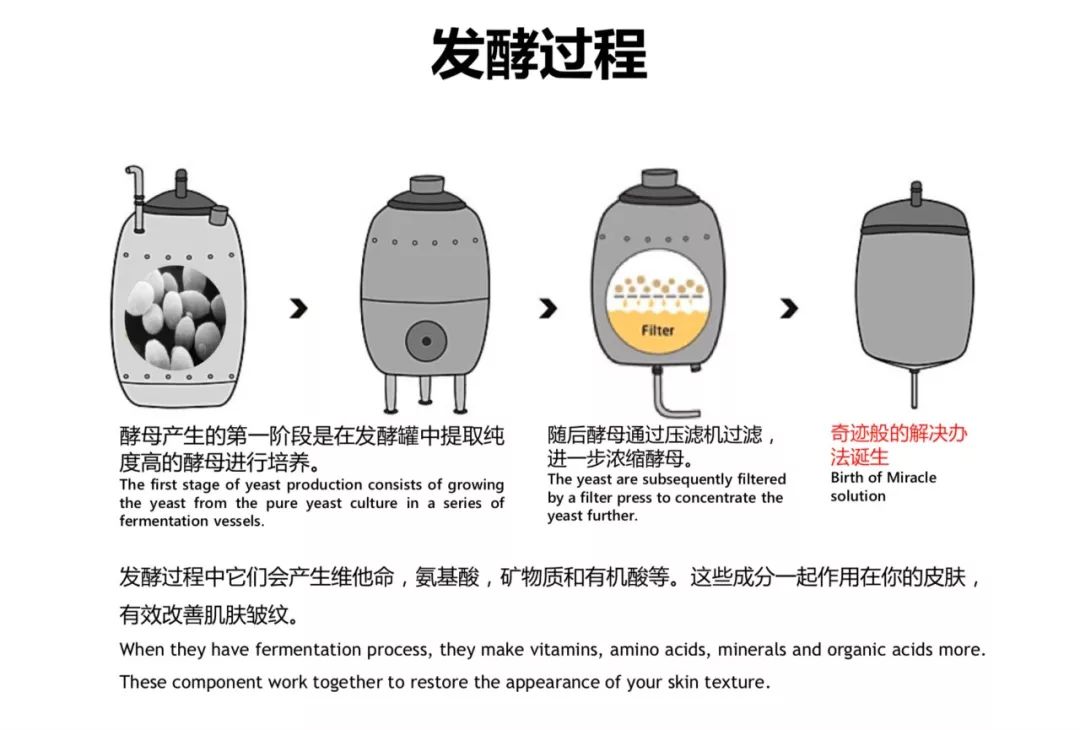 发酵过程

Filter

酵母产生的第一阶段是在发酵罐中提取纯度高的酵母进行培养。
The first stage of yeast production consists of growing the yeast from the pure yeast culture in a series of fermentation vessels.

随后酵母通过压滤机过滤，进一步浓缩酵母。
The yeast are subsequently filtered by a filter press to concentrate the yeast further.

奇迹般的解决办法诞生
Birth of Miracle solution

发酵过程中它们会产生维他命，氨基酸，矿物质和有机酸等。这些成分一起作用在你的皮肤，有效改善肌肤皱纹。

When they have fermentation process, they make vitamins, amino acids, minerals and organic acids more.

These component work together to restore the appearance of your skin texture.