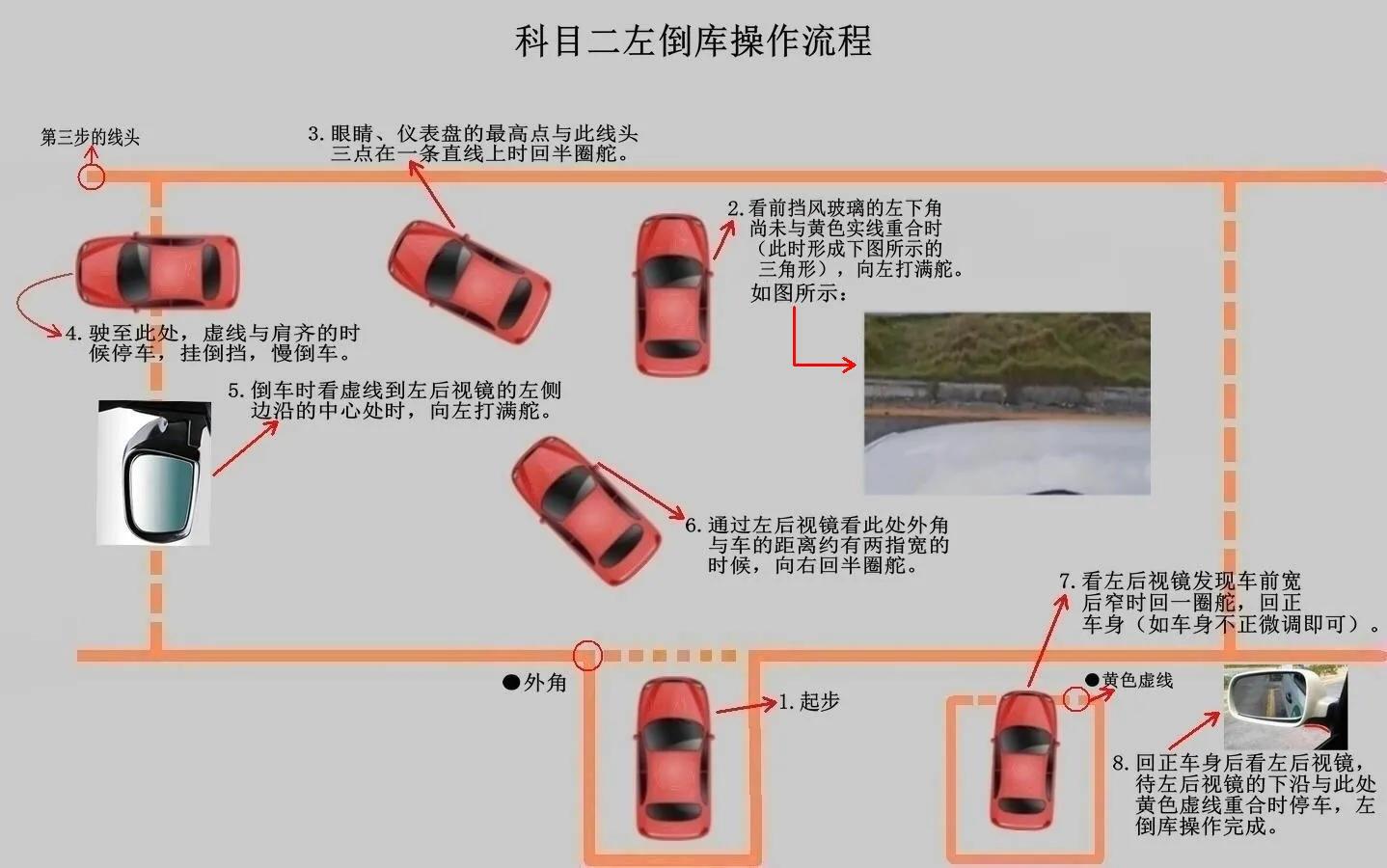 科目二左倒库操作流程

第三步的线头

3. 眼睛、仪表盘的最高点与此线头三点在一条直线上时回半圈舵。

2. 看前挡风玻璃的左下角尚未与黄色实线重合时（此时形成下图所示的三角形），向左打满舵。
如图所示：

4. 驶至此处，虚线与肩齐的时候停车，挂倒挡，慢倒车。

5. 倒车时看虚线到左后视镜的左侧边沿的中心处时，向左打满舵。

6. 通过左后视镜看此处外角与车的距离约有两指宽的时候，向右回半圈舵。

7. 看左后视镜发现车前宽后窄时回一圈舵，回正车身（如车身不正微调即可）。

●外角

1. 起步

●黄色虚线

8. 回正车身后看左后视镜，待左后视镜的下沿与此处黄色虚线重合时停车，左倒库操作完成。