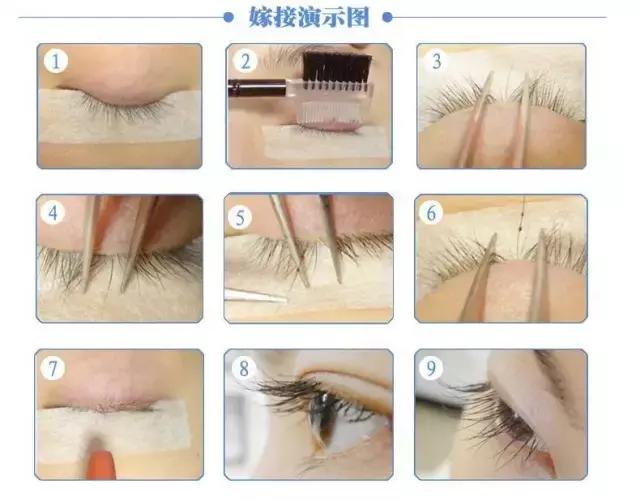 嫁接演示图

1

2

3

4

5

6

7

8

9