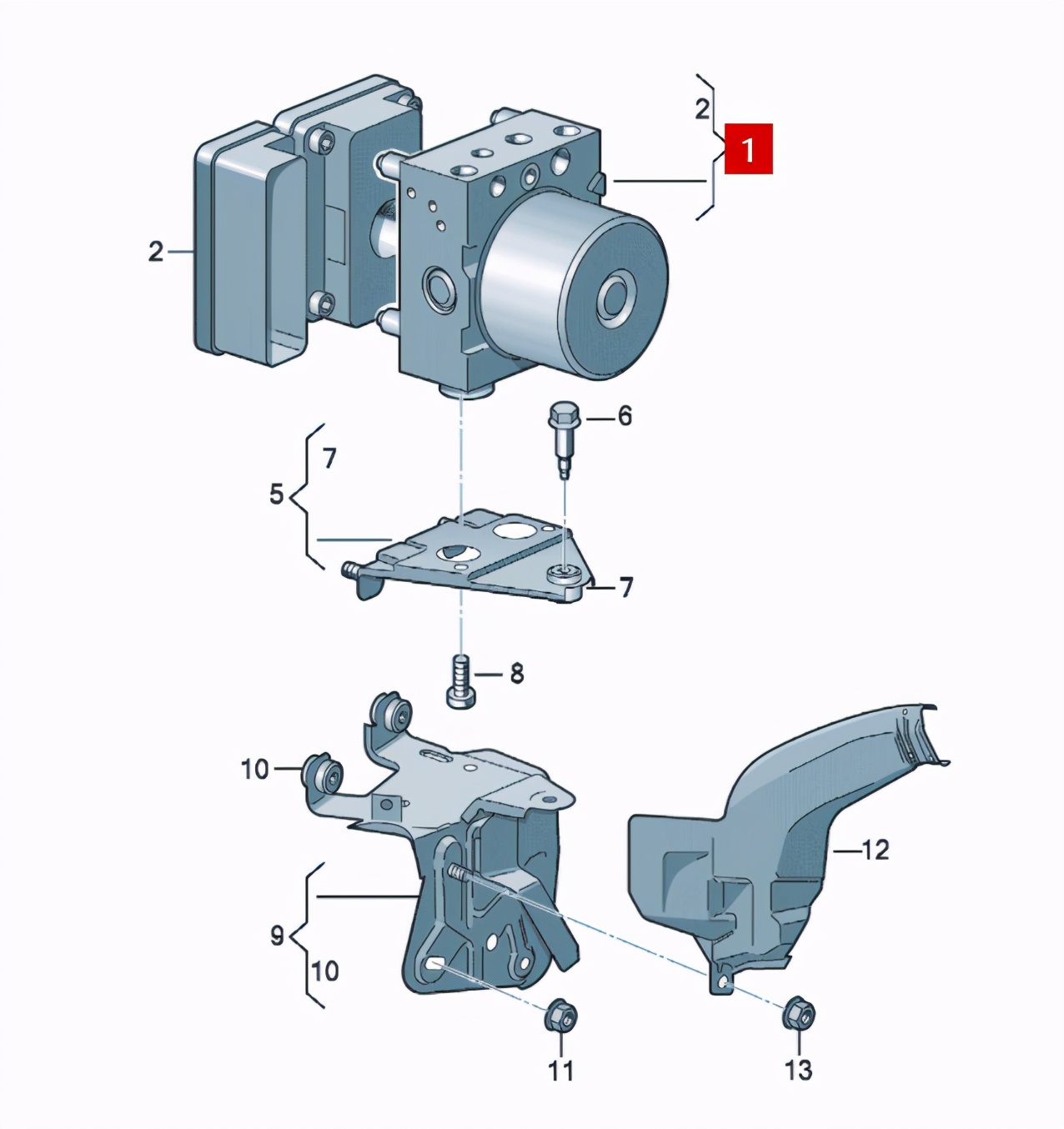 2
1
2
6
7
5
7
8
10
12
9
10
11
13