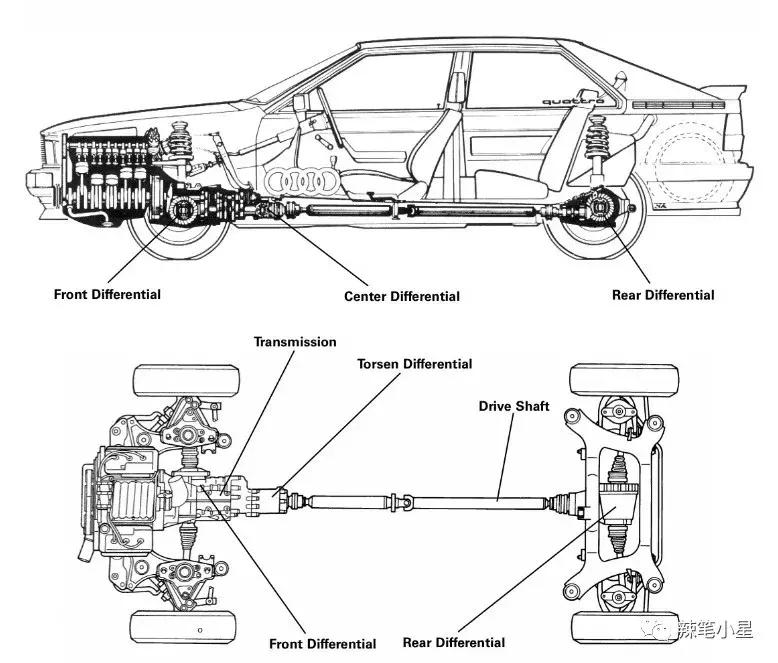 quattro

Front Differential

Center Differential

Rear Differential

Transmission

Torsen Differential

Drive Shaft

Front Differential

Rear Differential

辣笔小星