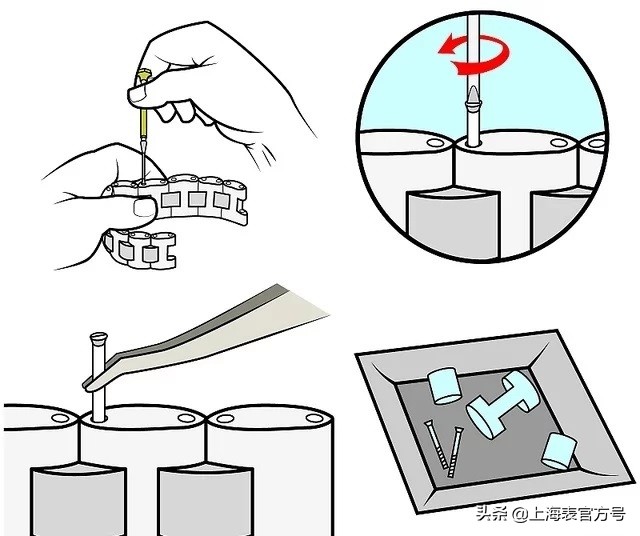 头条 @上海表官方号