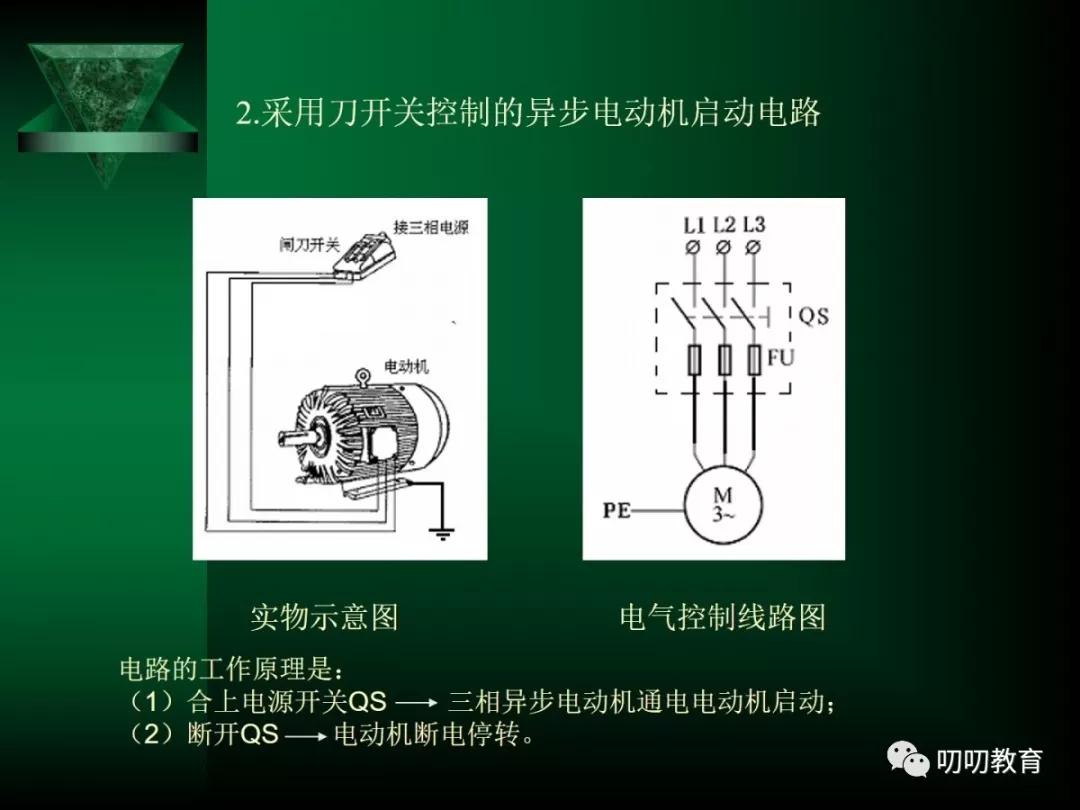 2.采用刀开关控制的异步电动机启动电路

闸刀开关

接三相电源

电动机

L1 L2 L3

QS

FU

PE

M
3~

实物示意图

电气控制线路图

电路的工作原理是：
（1）合上电源开关QS ⟶ 三相异步电动机通电电动机启动；
（2）断开QS ⟶ 电动机断电停转。

叨叨教育