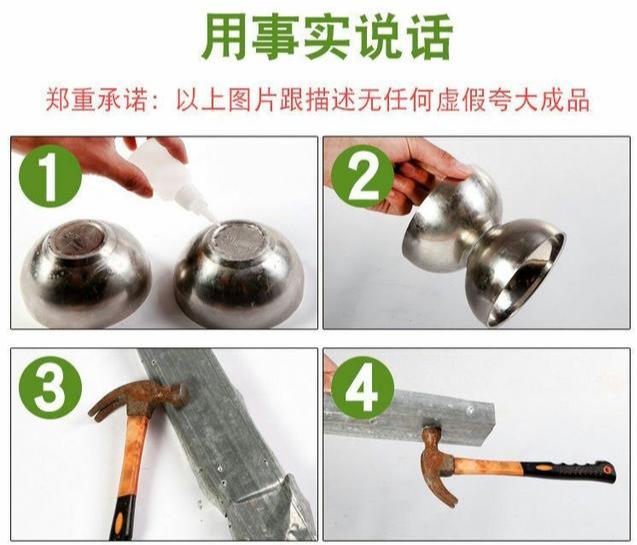 用事实说话

郑重承诺：以上图片跟描述无任何虚假夸大成品

1

2

3

4