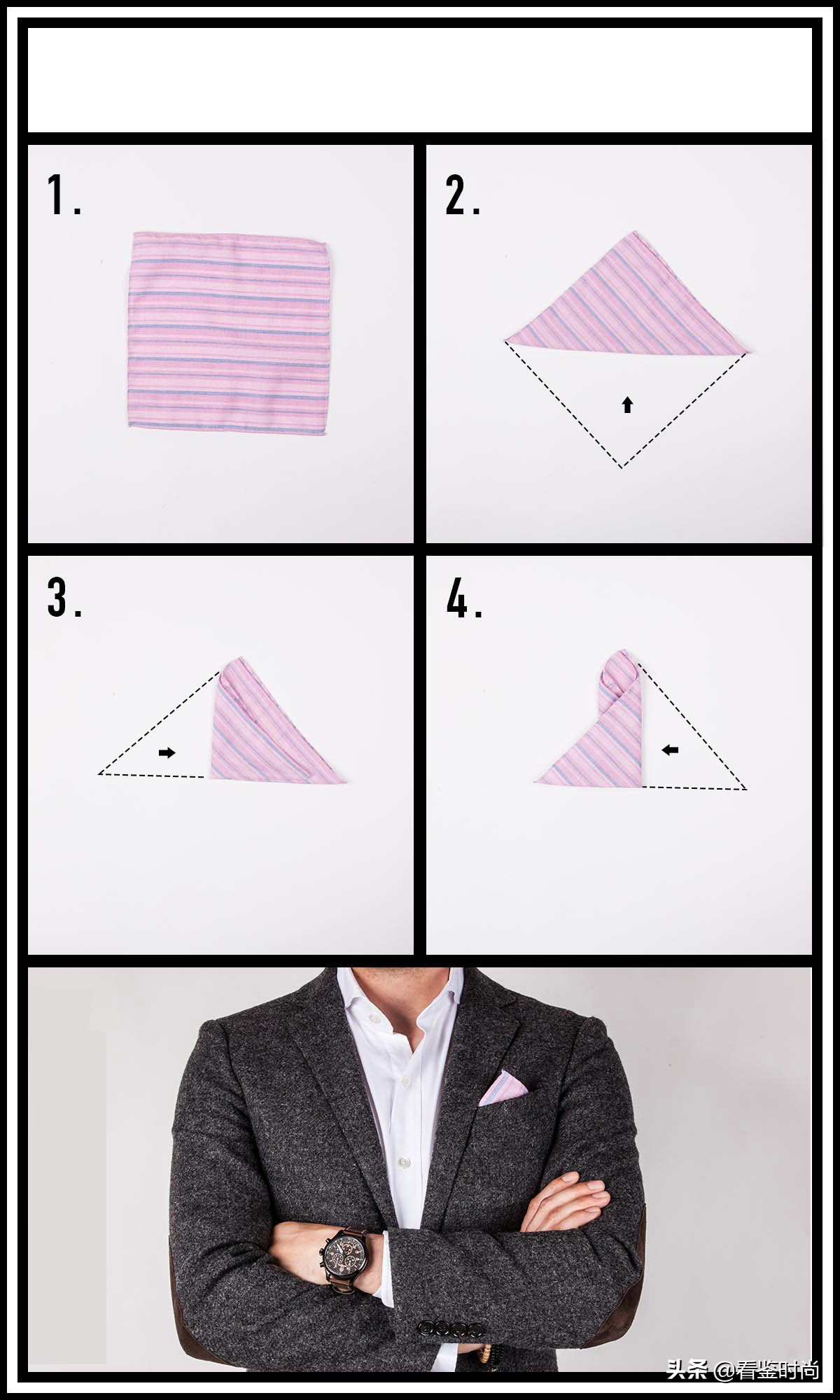 1.

2.

3.

4.

头条 @看鉴时尚