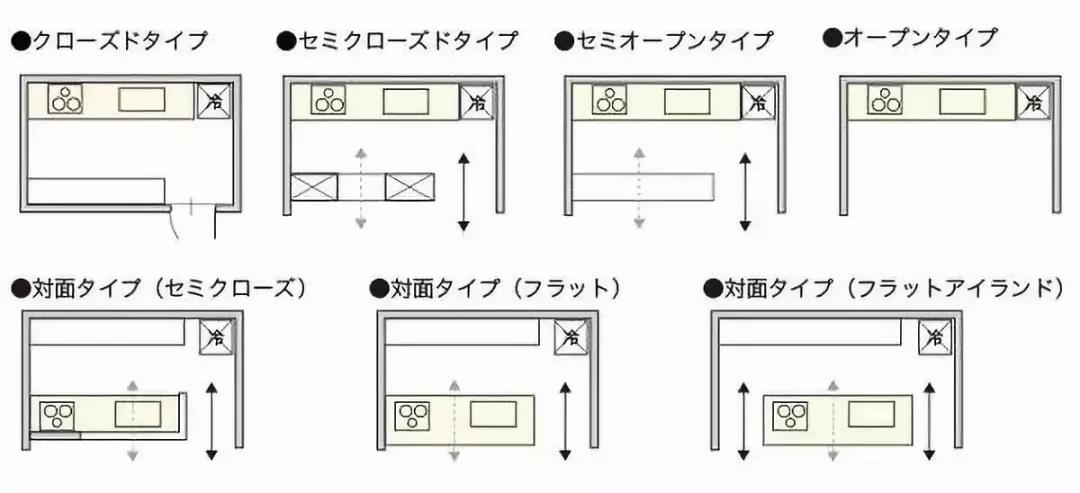 ●クローズドタイプ

冷

●セミクローズドタイプ

冷

●セミオープンタイプ

冷

●オープンタイプ

冷

●対面タイプ（セミクローズ）

冷

●対面タイプ（フラット）

冷

●対面タイプ（フラットアイランド）

冷