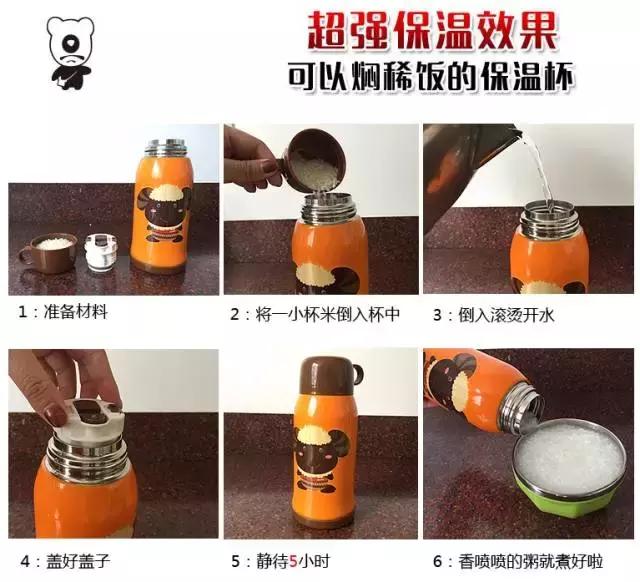 超强保温效果
可以焖稀饭的保温杯

1：准备材料

2：将一小杯米倒入杯中

3：倒入滚烫开水

4：盖好盖子

5：静待5小时

6：香喷喷的粥就煮好啦