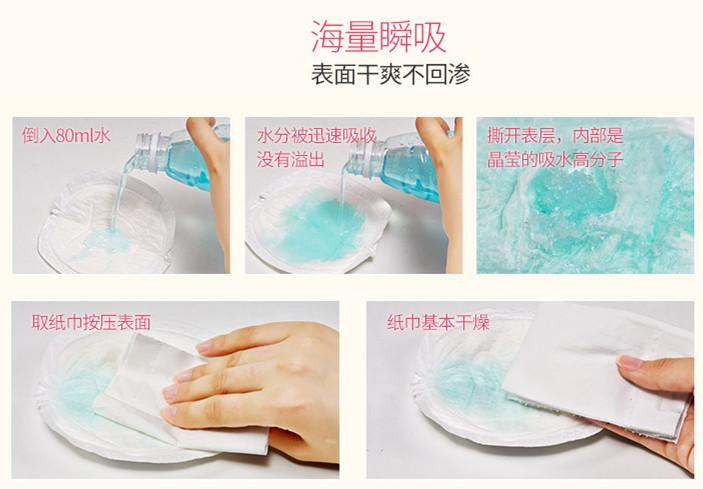 海量瞬吸

表面干爽不回渗

倒入80ml水

水分被迅速吸收
没有溢出

撕开表层，内部是
晶莹的吸水高分子

取纸巾按压表面

纸巾基本干燥