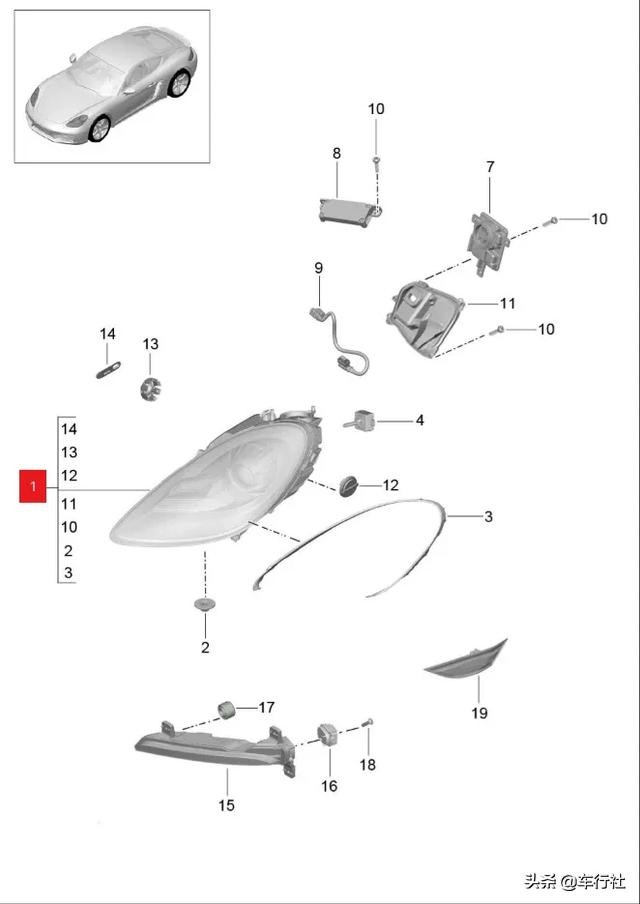 10
8
7
10
9
11
10
14
13
4
14
13
12
1
11
10
2
3
12
3
2
19
17
18
16
15
头条 @车行社