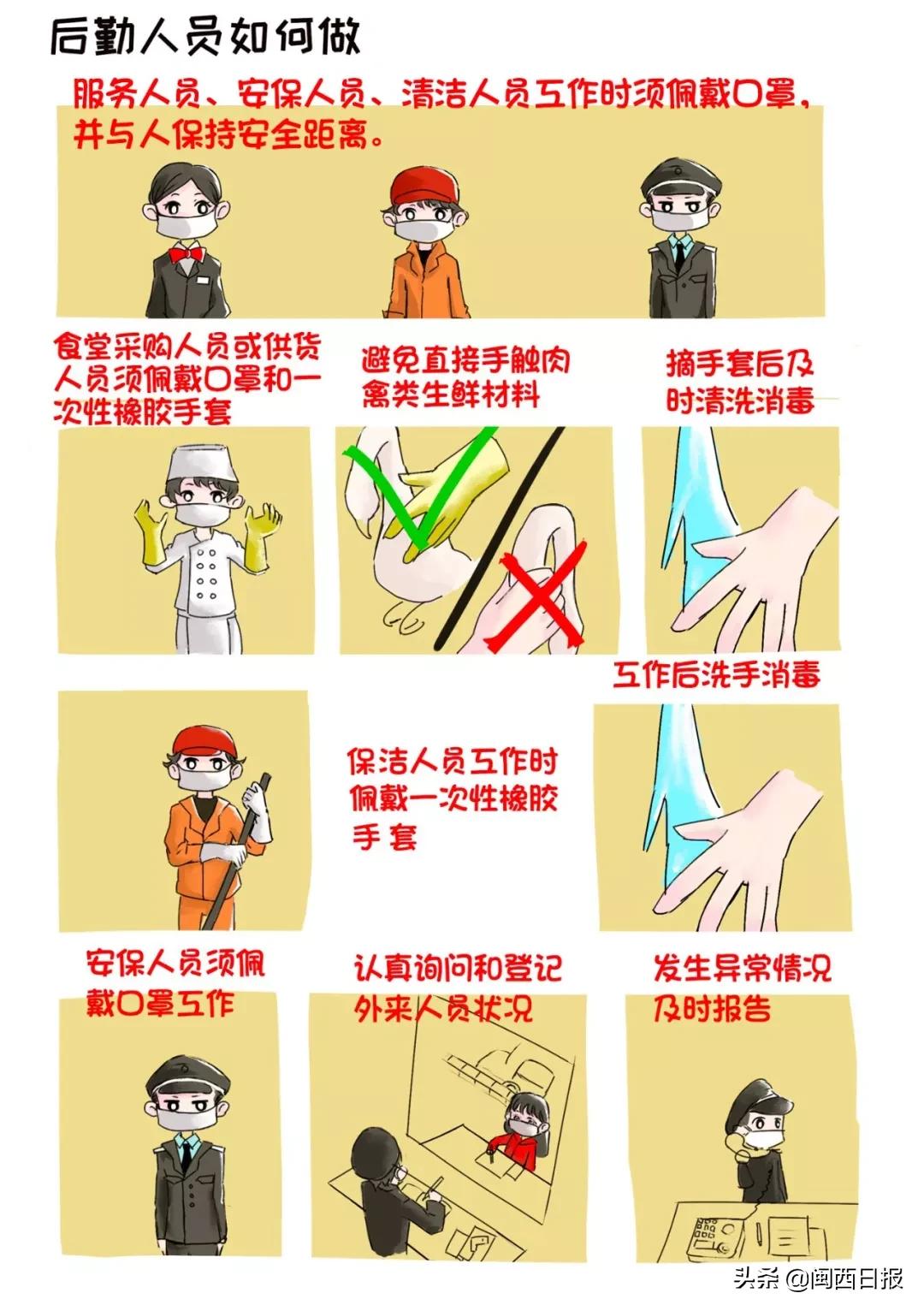 后勤人员如何做

服务人员、安保人员、清洁人员工作时须佩戴口罩，并与人保持安全距离。

食堂采购人员或供货人员须佩戴口罩和一次性橡胶手套

避免直接手触肉禽类生鲜材料

摘手套后及时清洗消毒

工作后洗手消毒

保洁人员工作时佩戴一次性橡胶手套

安保人员须佩戴口罩工作

认真询问和登记外来人员状况

发生异常情况及时报告

头条 @闽西日报