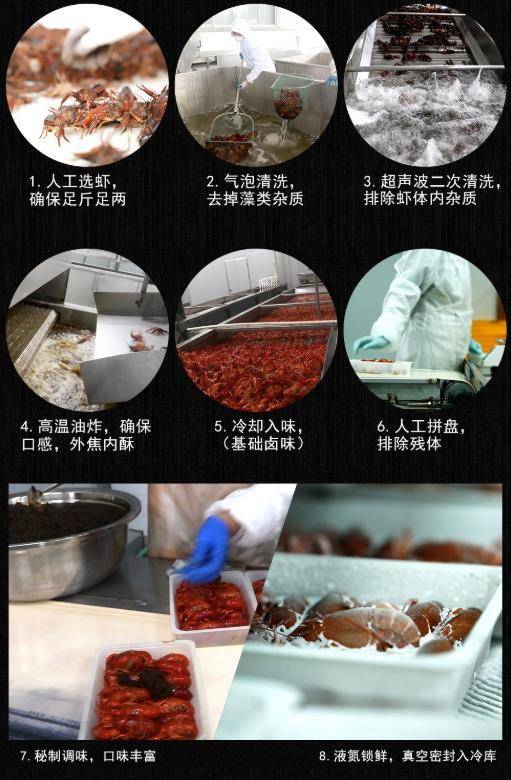 1. 人工选虾，确保足斤足两

2. 气泡清洗，去掉藻类杂质

3. 超声波二次清洗，排除虾体内杂质

4. 高温油炸，确保口感，外焦内酥

5. 冷却入味，（基础卤味）

6. 人工拼盘，排除残体

7. 秘制调味，口味丰富

8. 液氮锁鲜，真空密封入冷库