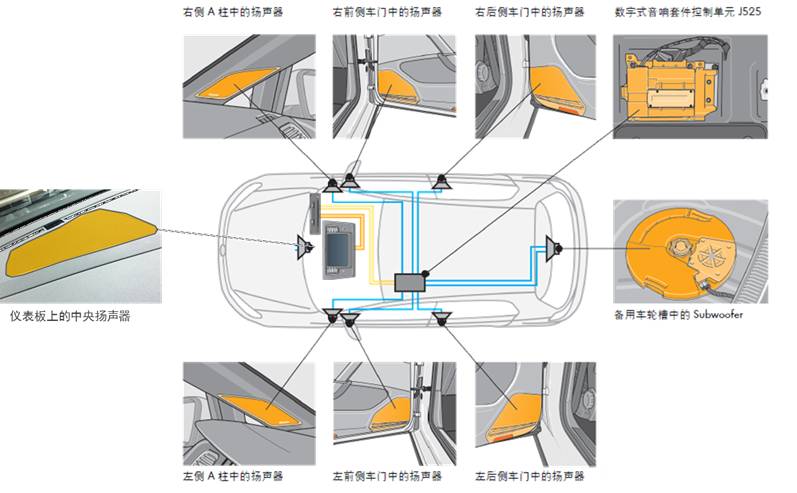 右侧 A 柱中的扬声器

右前侧车门中的扬声器

右后侧车门中的扬声器

数字式音响套件控制单元 J525

仪表板上的中央扬声器

备用车轮槽中的 Subwoofer

左侧 A 柱中的扬声器

左前侧车门中的扬声器

左后侧车门中的扬声器