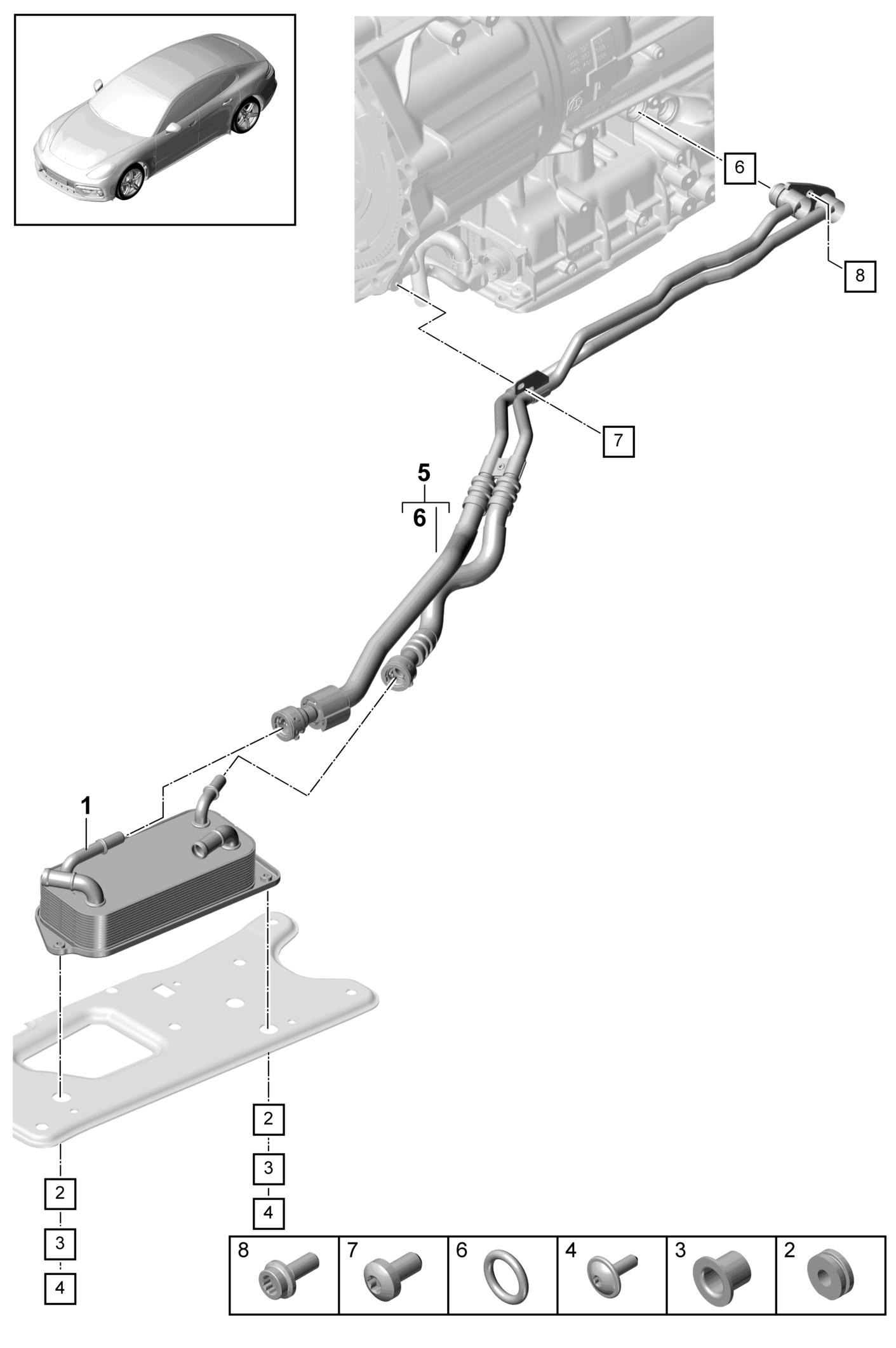 6

8

7

5

6

1

2

3

4

2

3

4

| 8 | 7 | 6 | 4 | 3 | 2 |
|---|---|---|---|---|---|