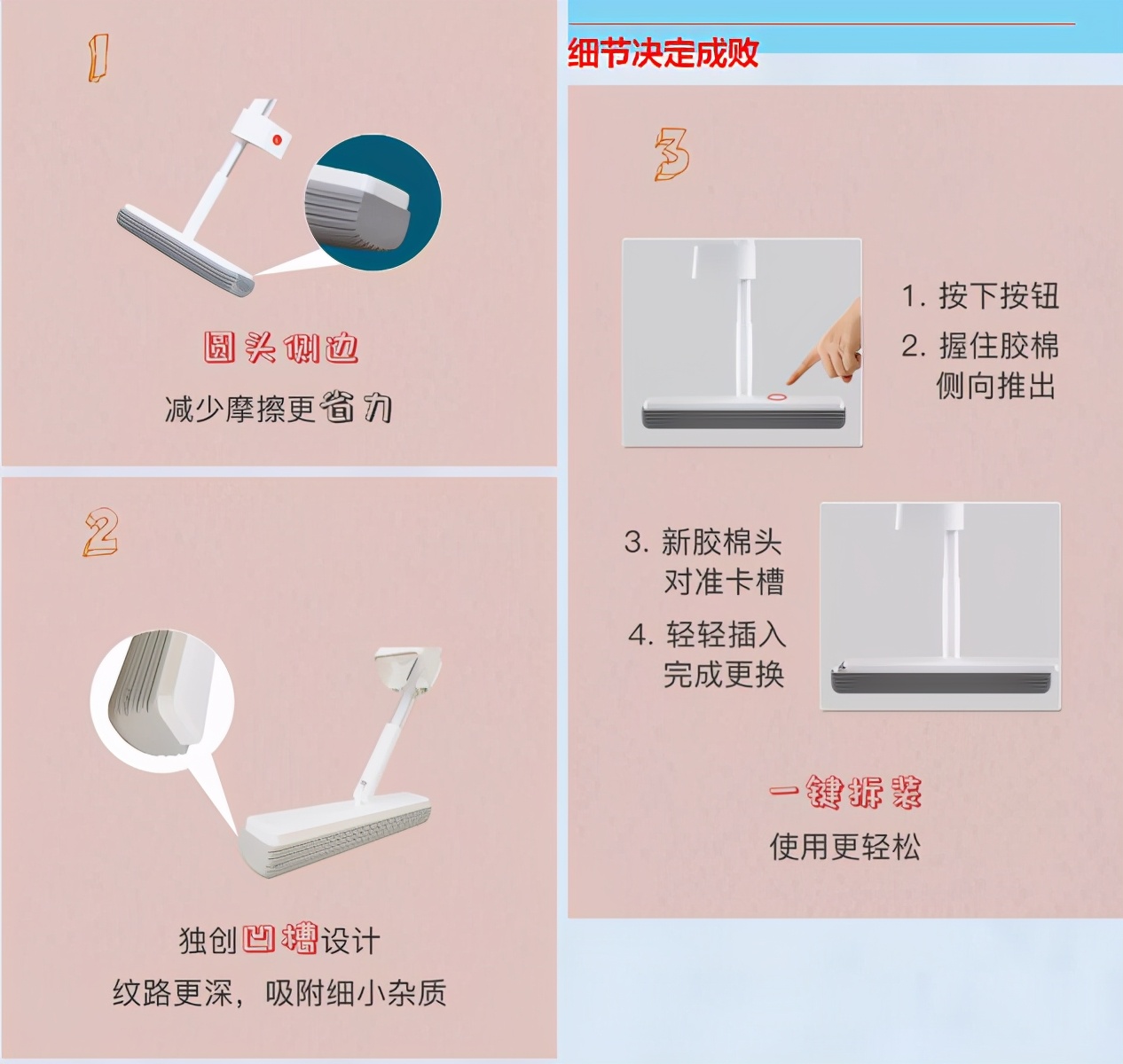 1

圆头侧边

减少摩擦更省力

2

独创凹槽设计

纹路更深，吸附细小杂质

细节决定成败

3

1. 按下按钮

2. 握住胶棉侧向推出

3. 新胶棉头对准卡槽

4. 轻轻插入完成更换

一键拆装

使用更轻松