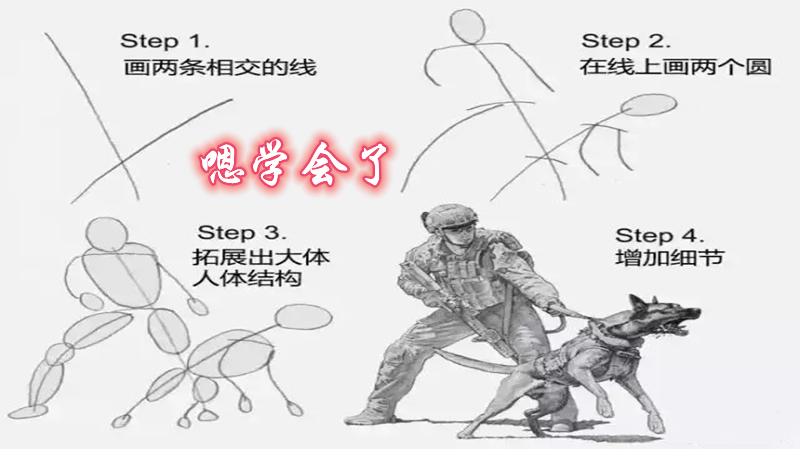 Step 1.
画两条相交的线

Step 2.
在线上画两个圆

嗯学会了

Step 3.
拓展出大体人体结构

Step 4.
增加细节