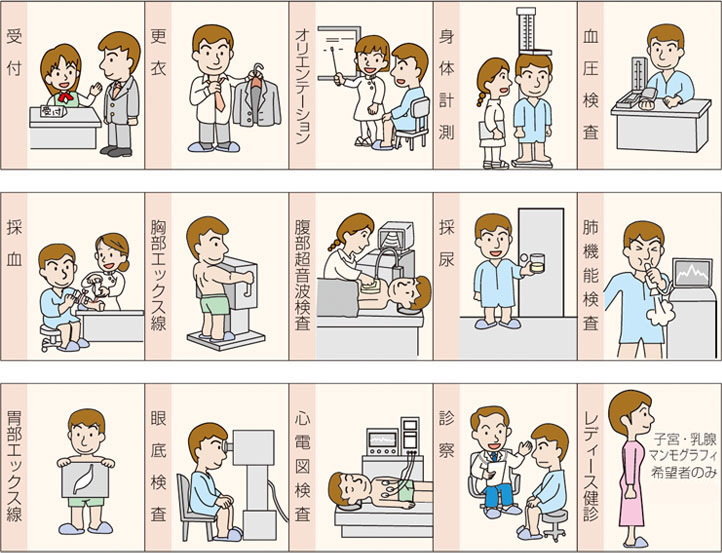 受付

受付

更衣

オリエンテーション

身体計測

血圧検査

採血

胸部エックス線

腹部超音波検査

採尿

肺機能検査

胃部エックス線

眼底検査

心電図検査

診察

レディース健診

子宮・乳腺 マンモグラフィ 希望者のみ