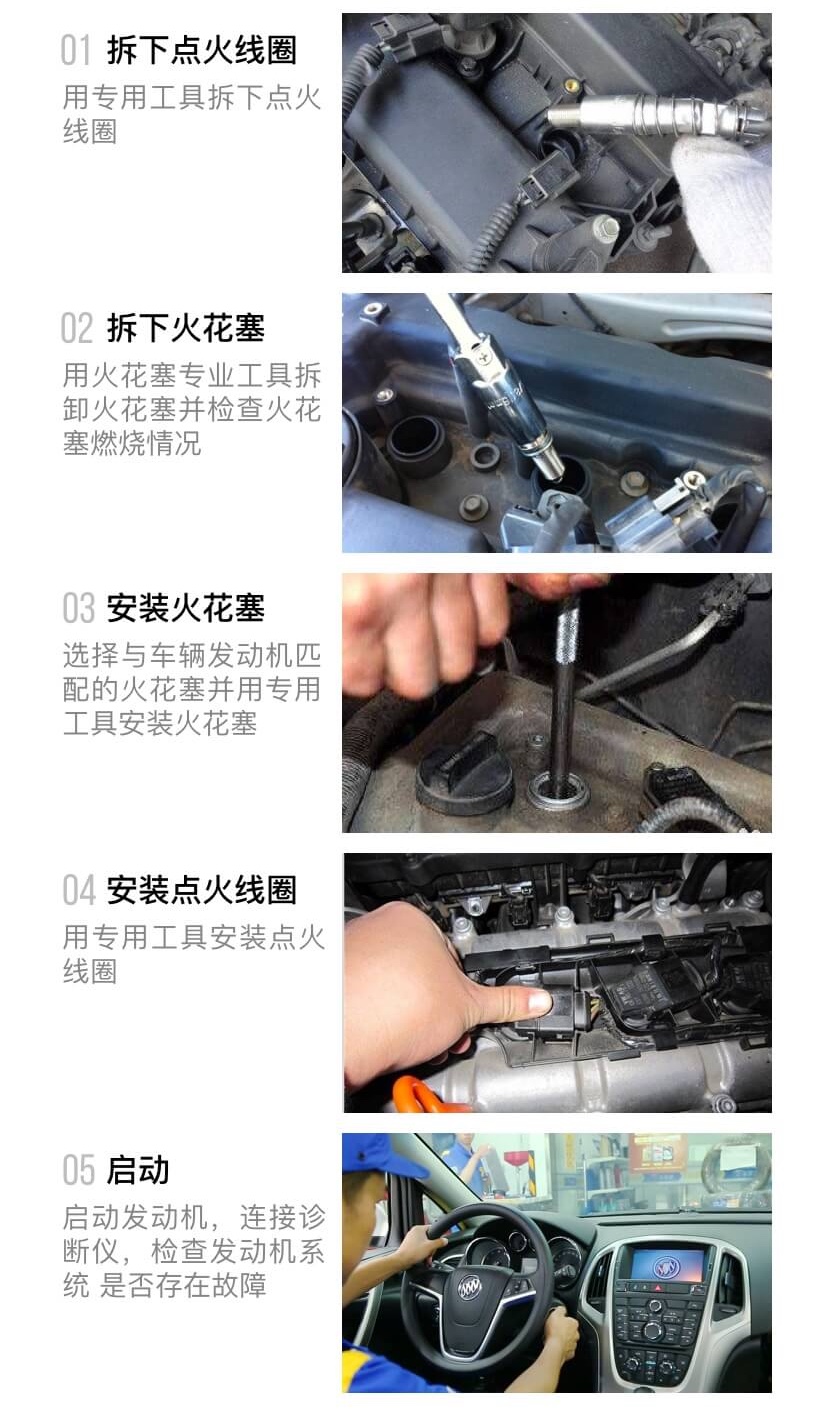 01 拆下点火线圈
用专用工具拆下点火线圈

02 拆下火花塞
用火花塞专业工具拆卸火花塞并检查火花塞燃烧情况

03 安装火花塞
选择与车辆发动机匹配的火花塞并用专用工具安装火花塞

04 安装点火线圈
用专用工具安装点火线圈

05 启动
启动发动机，连接诊断仪，检查发动机系统 是否存在故障