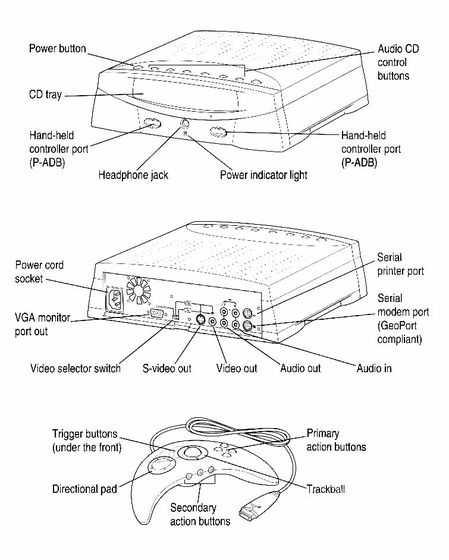 Power button

Audio CD control buttons

CD tray

Hand-held controller port (P-ADB)

Hand-held controller port (P-ADB)

Headphone jack

Power indicator light

Power cord socket

Serial printer port

Serial modem port (GeoPort compliant)

VGA monitor port out

Video selector switch

S-video out

Video out

Audio out

Audio in

Trigger buttons (under the front)

Primary action buttons

Directional pad

Trackball

Secondary action buttons