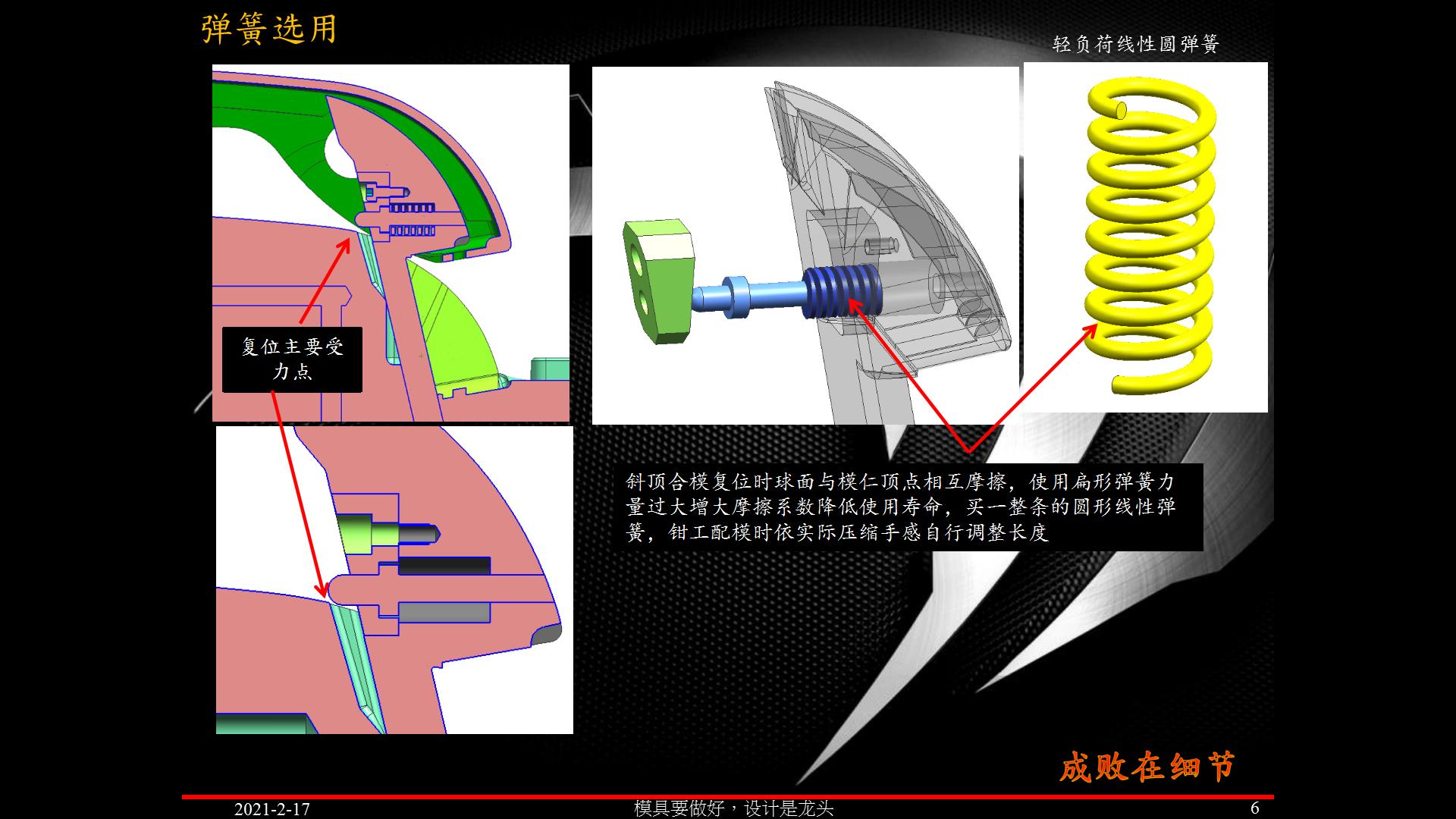 弹簧选用

轻负荷线性圆弹簧

复位主要受力点

斜顶合模复位时球面与模仁顶点相互摩擦，使用扁形弹簧力量过大增大摩擦系数降低使用寿命，买一整条的圆形线性弹簧，钳工配模时依实际压缩手感自行调整长度

成败在细节

2021-2-17

模具要做好，设计是龙头

6