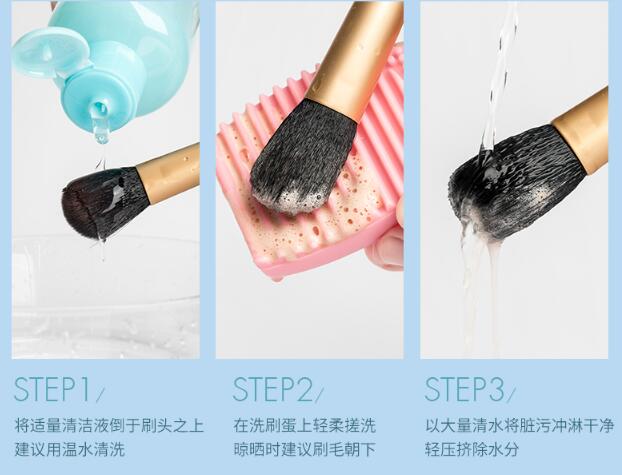 STEP1/
将适量清洁液倒于刷头之上
建议用温水清洗

STEP2/
在洗刷蛋上轻柔搓洗
晾晒时建议刷毛朝下

STEP3/
以大量清水将脏污冲淋干净
轻压挤除水分