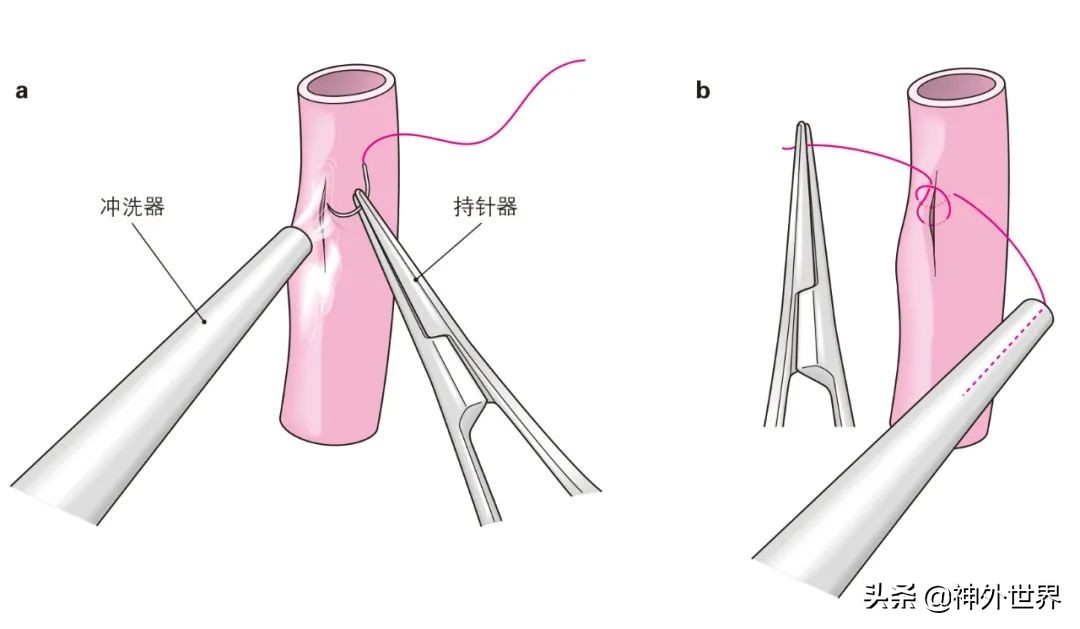 a

冲洗器

持针器

b

头条 @神外世界