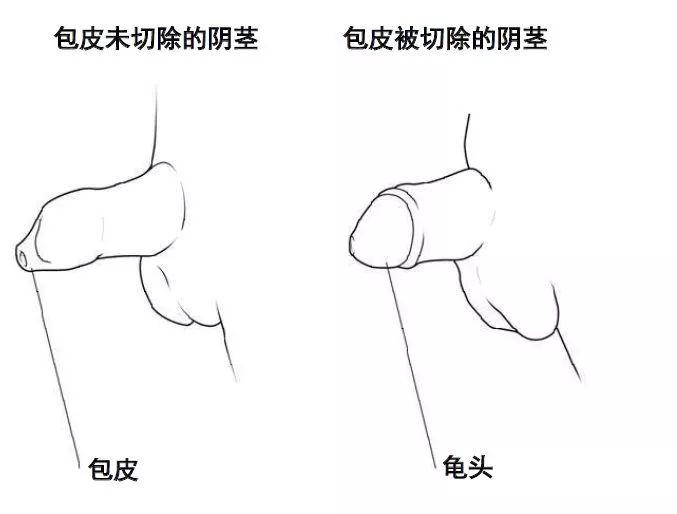 包皮未切除的阴茎

包皮被切除的阴茎

包皮

龟头