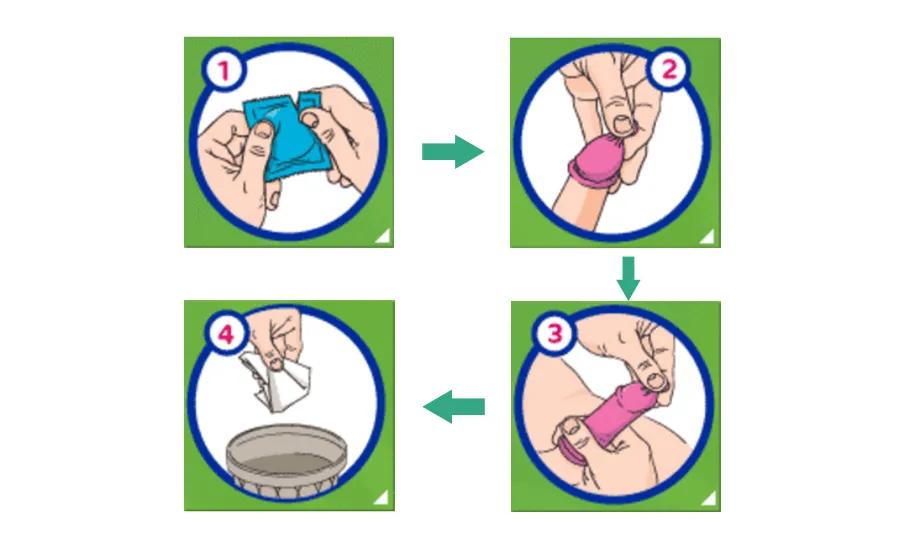 1

2

3

4