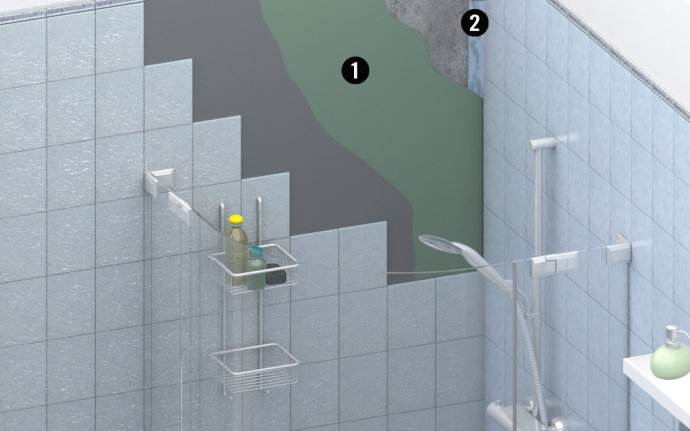 1
2