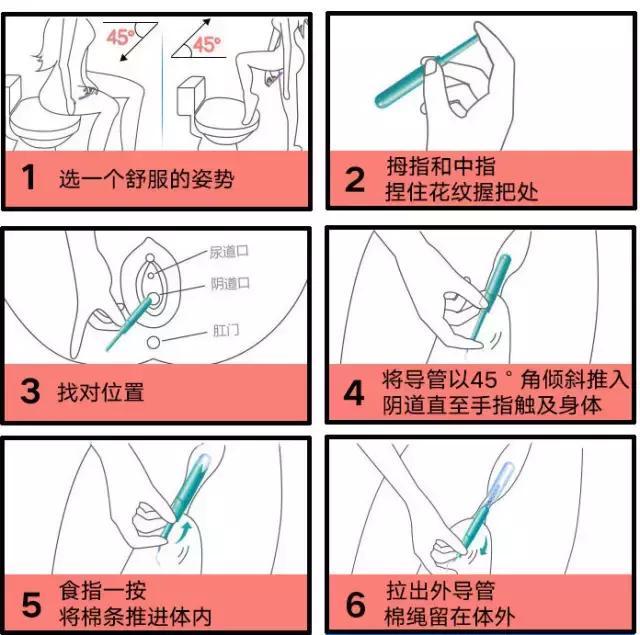 45°
45°

1 选一个舒服的姿势

2 拇指和中指
捏住花纹握把处

尿道口
阴道口
肛门

3 找对位置

4 将导管以45°角倾斜推入
阴道直至手指触及身体

5 食指一按
将棉条推进体内

6 拉出外导管
棉绳留在体外