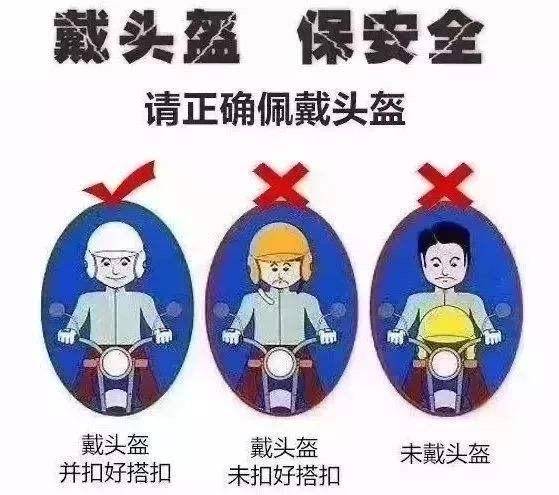 戴头盔 保安全

请正确佩戴头盔

戴头盔
并扣好搭扣

戴头盔
未扣好搭扣

未戴头盔