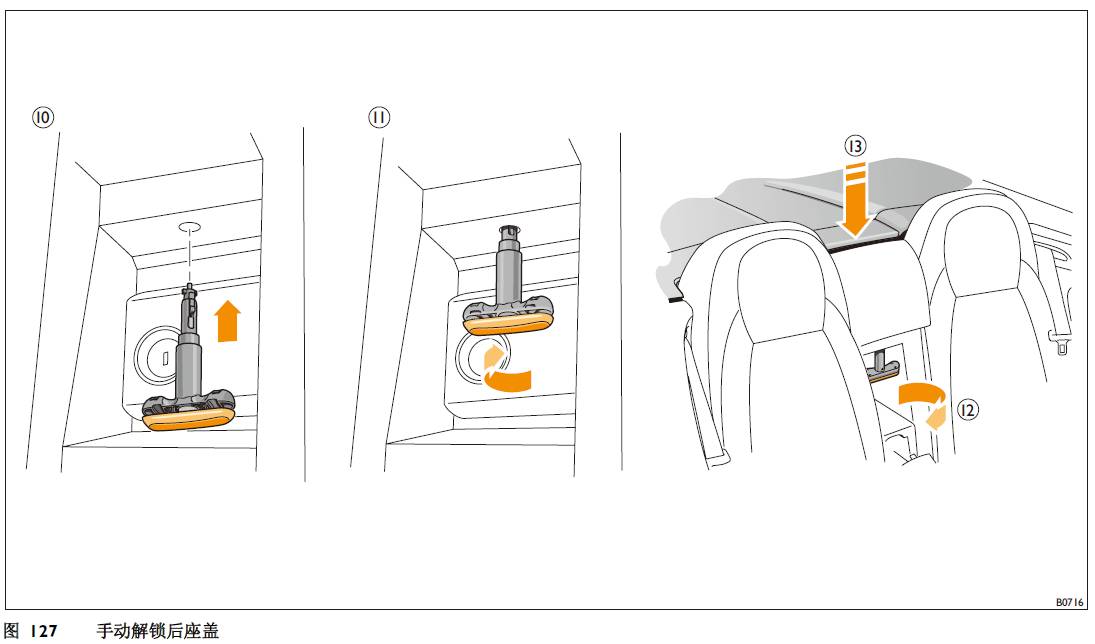 10

11

13

12

B0716

图 127 手动解锁后座盖