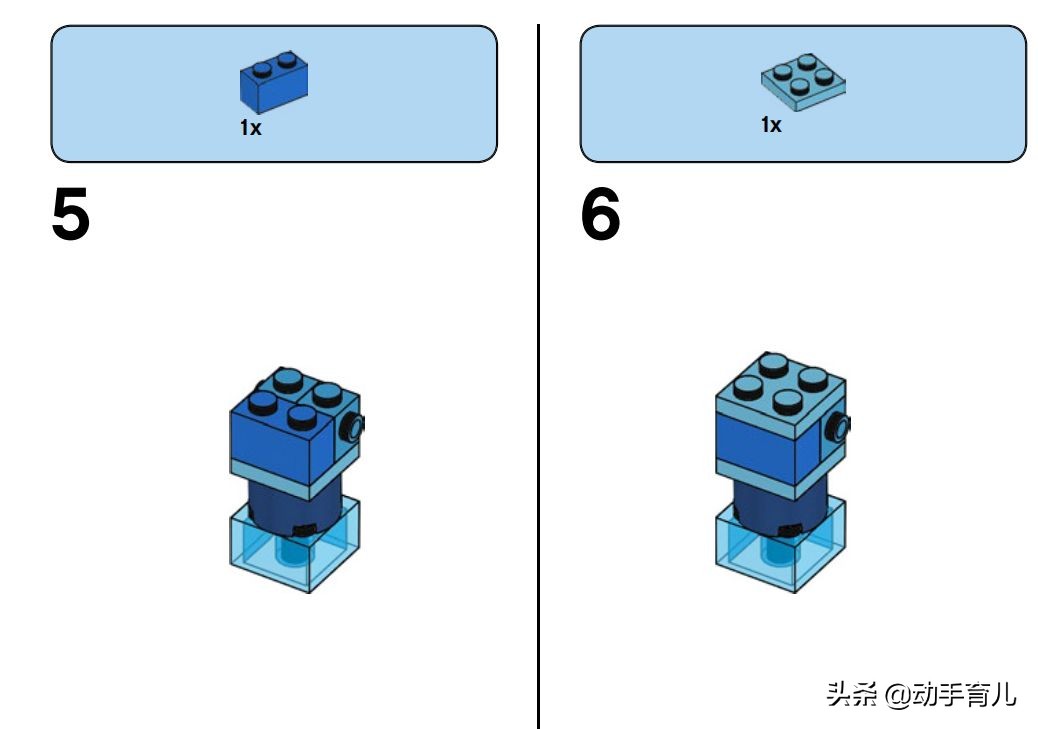 1x

5

1x

6

头条 @动手育儿