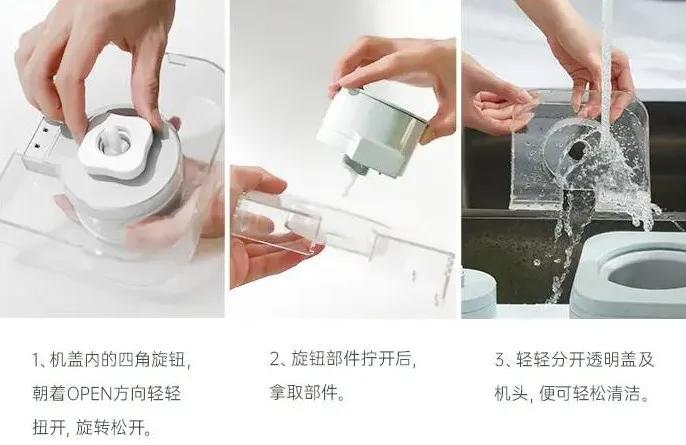 1、机盖内的四角旋钮，朝着OPEN方向轻轻扭开，旋转松开。

2、旋钮部件拧开后，拿取部件。

3、轻轻分开透明盖及机头，便可轻松清洁。