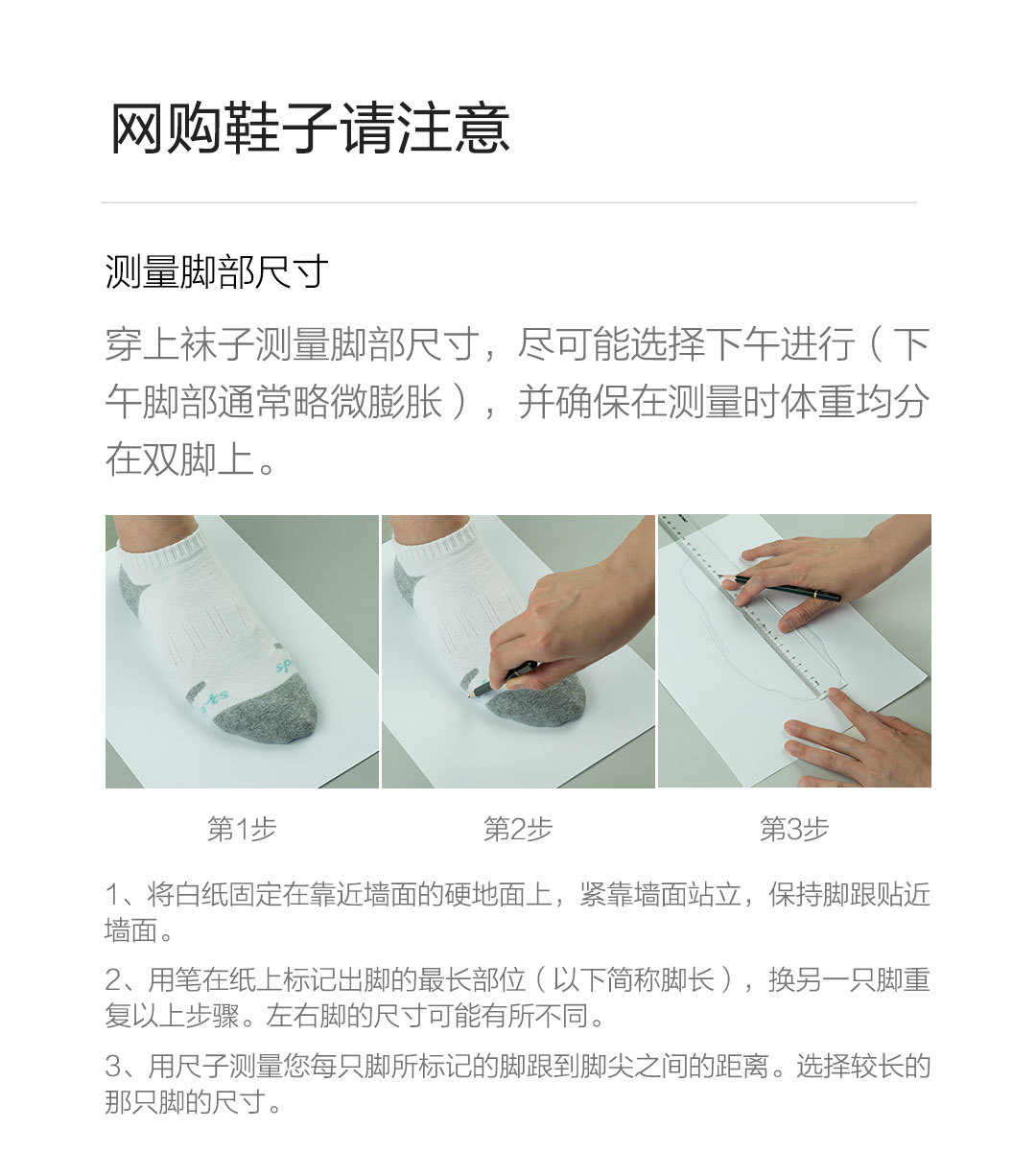 网购鞋子请注意

测量脚部尺寸

穿上袜子测量脚部尺寸，尽可能选择下午进行（下午脚部通常略微膨胀），并确保在测量时体重均分在双脚上。

第1步

第2步

第3步

1、将白纸固定在靠近墙面的硬地面上，紧靠墙面站立，保持脚跟贴近墙面。

2、用笔在纸上标记出脚的最长部位（以下简称脚长），换另一只脚重复以上步骤。左右脚的尺寸可能有所不同。

3、用尺子测量您每只脚所标记的脚跟到脚尖之间的距离。选择较长的那只脚的尺寸。