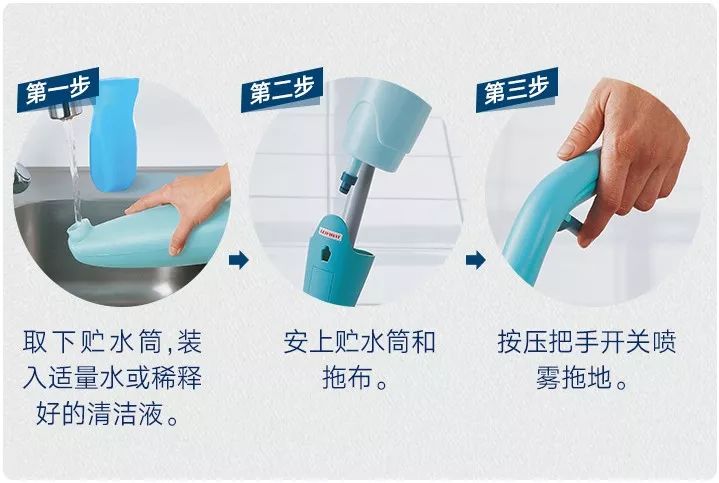 第一步

取下贮水筒,装入适量水或稀释好的清洁液。

第二步

LEIFHEIT

安上贮水筒和拖布。

第三步

按压把手开关喷雾拖地。