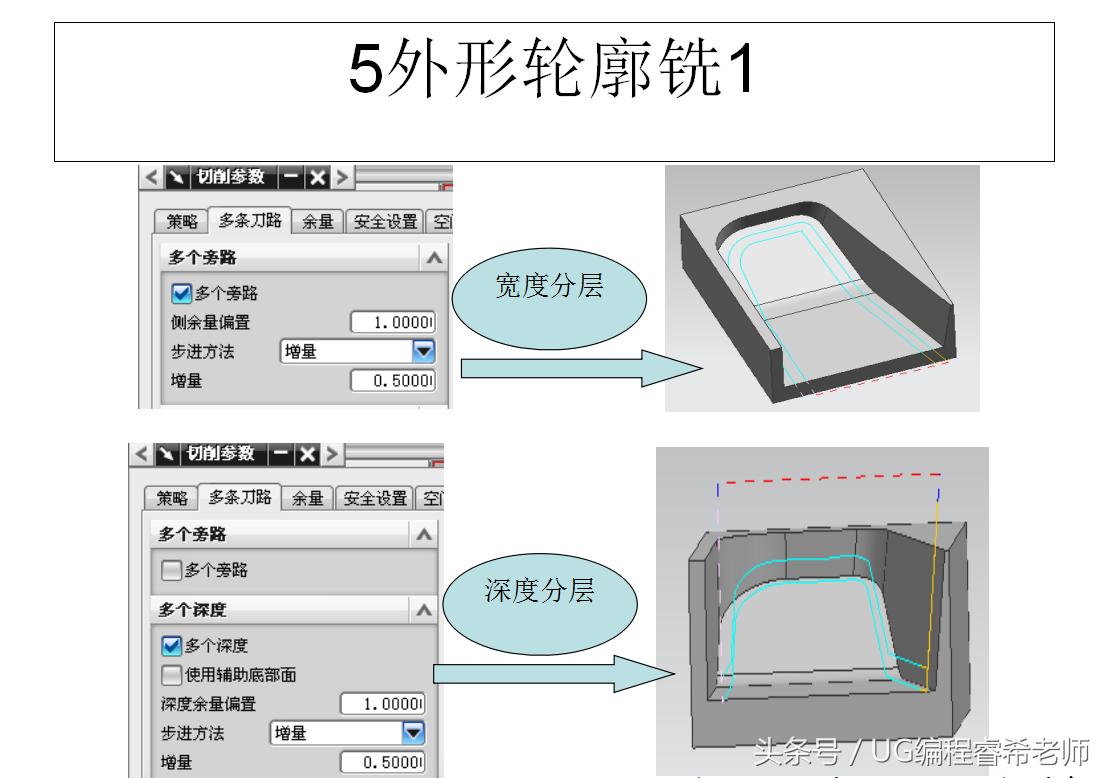 5外形轮廓铣1

切削参数

策略 多条刀路 余量 安全设置 空

多个旁路

多个旁路

侧余量偏置 1.0000

步进方法 增量

增量 0.5000

宽度分层

切削参数

策略 多条刀路 余量 安全设置 空

多个旁路

多个旁路

多个深度

多个深度

使用辅助底部面

深度余量偏置 1.0000

步进方法 增量

增量 0.5000

深度分层

头条号 / UG编程睿希老师