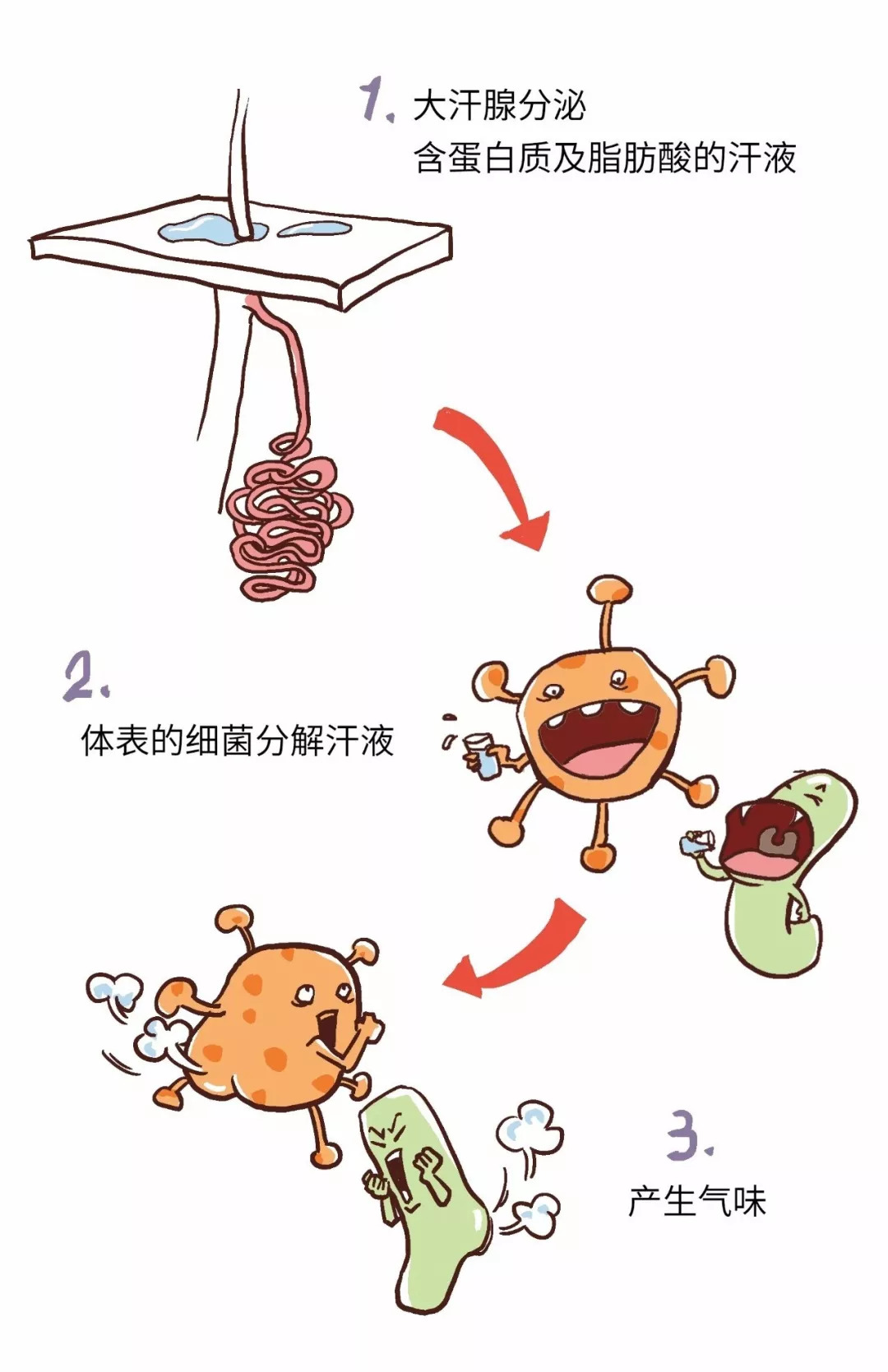 1. 大汗腺分泌
含蛋白质及脂肪酸的汗液

2.
体表的细菌分解汗液

3.
产生气味