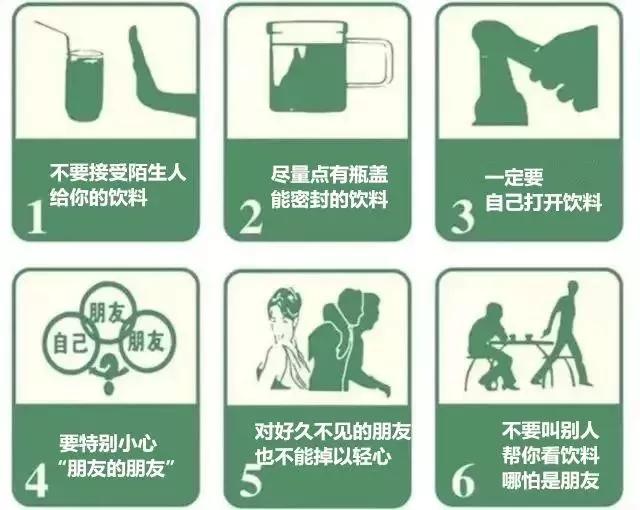 不要接受陌生人给你的饮料
1

尽量点有瓶盖能密封的饮料
2

一定要自己打开饮料
3

朋友
自己
朋友
?

要特别小心“朋友的朋友”
4

对好久不见的朋友也不能掉以轻心
5

不要叫别人帮你看饮料哪怕是朋友
6