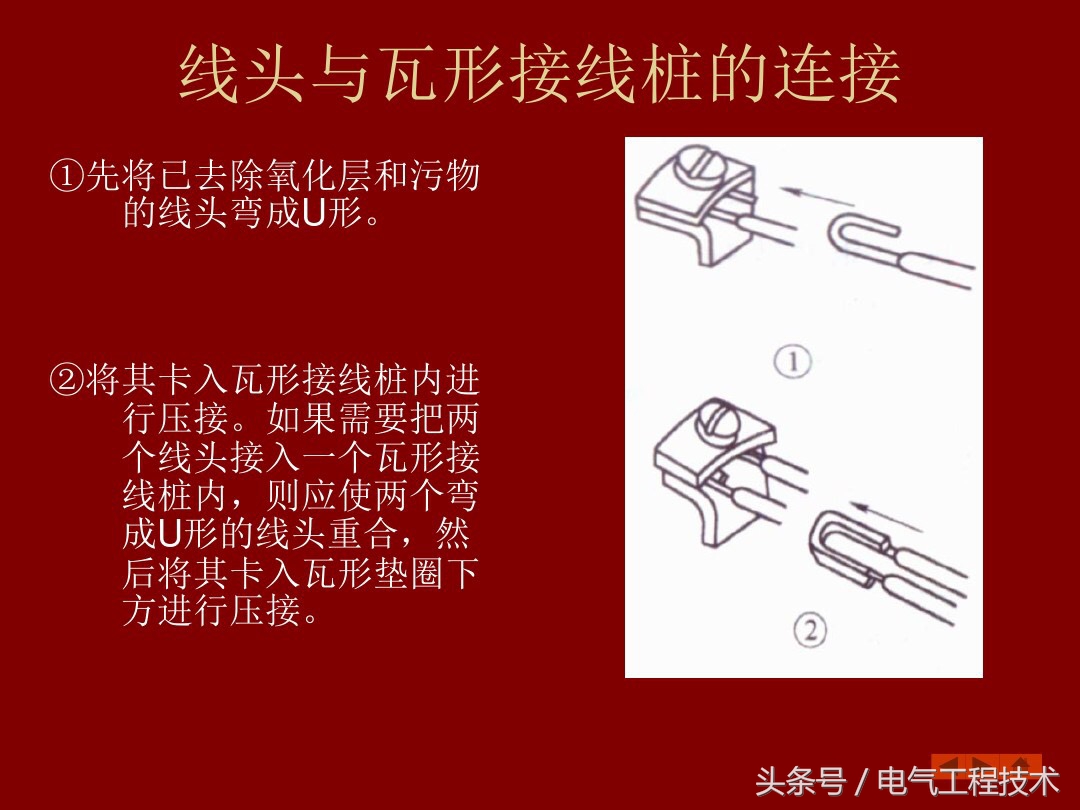 线头与瓦形接线桩的连接

①先将已去除氧化层和污物的线头弯成U形。

②将其卡入瓦形接线桩内进行压接。如果需要把两个线头接入一个瓦形接线桩内，则应使两个弯成U形的线头重合，然后将其卡入瓦形垫圈下方进行压接。

①

②

头条号 / 电气工程技术