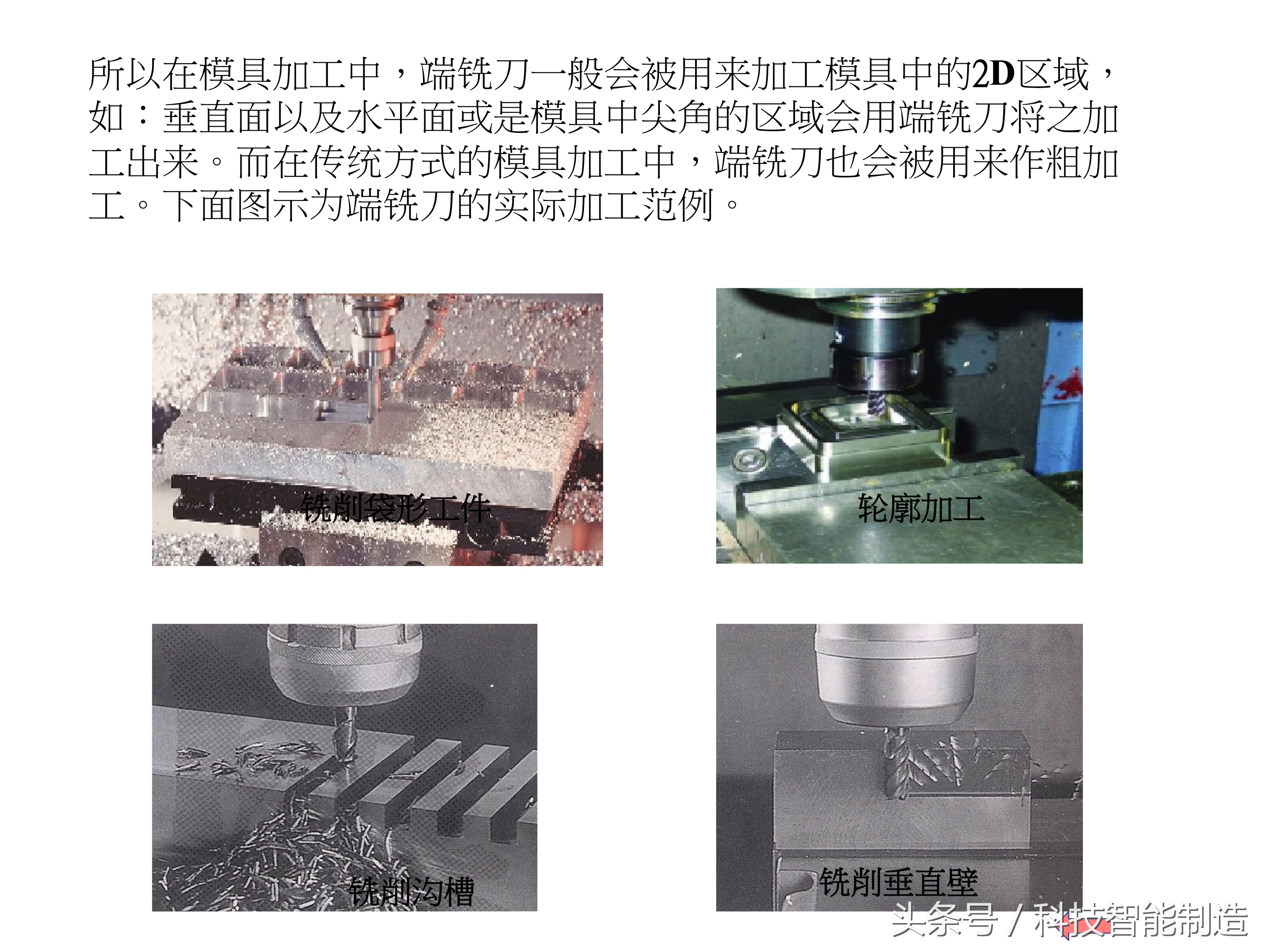 所以在模具加工中，端铣刀一般会被用来加工模具中的2D区域，如：垂直面以及水平面或是模具中尖角的区域会用端铣刀将之加工出来。而在传统方式的模具加工中，端铣刀也会被用来作粗加工。下面图示为端铣刀的实际加工范例。

铣削袋形工件

轮廓加工

铣削沟槽

铣削垂直壁

头条号 / 科技智能制造