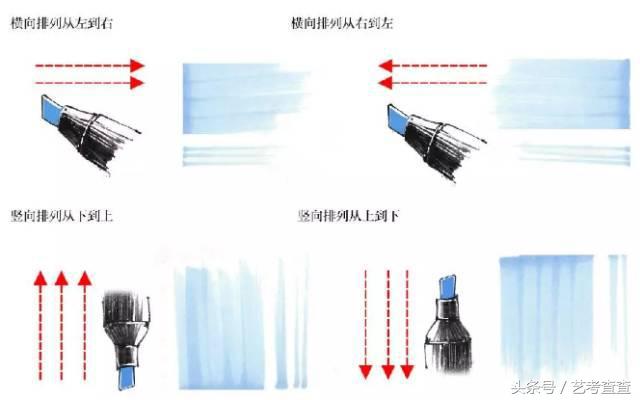 横向排列从左到右

横向排列从右到左

竖向排列从下到上

竖向排列从上到下

头条号 / 艺考查查