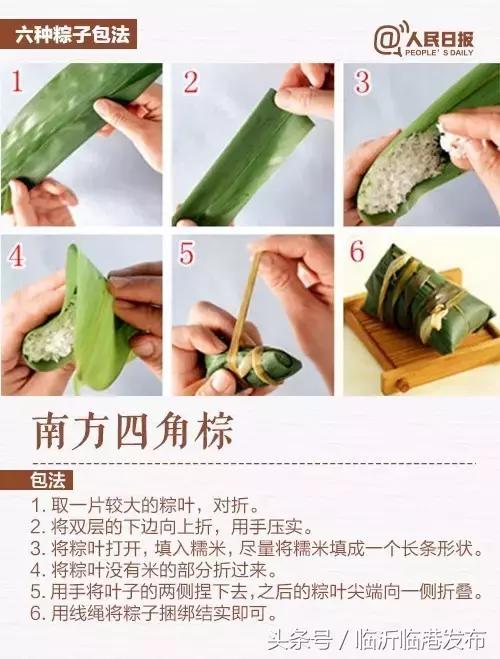 六种粽子包法

@人民日报
PEOPLE'S DAILY

1

2

3

4

5

6

南方四角粽

包法

1. 取一片较大的粽叶，对折。
2. 将双层的下边向上折，用手压实。
3. 将粽叶打开，填入糯米，尽量将糯米填成一个长条形状。
4. 将粽叶没有米的部分折过来。
5. 用手将叶子的两侧捏下去，之后的粽叶尖端向一侧折叠。
6. 用线绳将粽子捆绑结实即可。

头条号 / 临沂临港发布