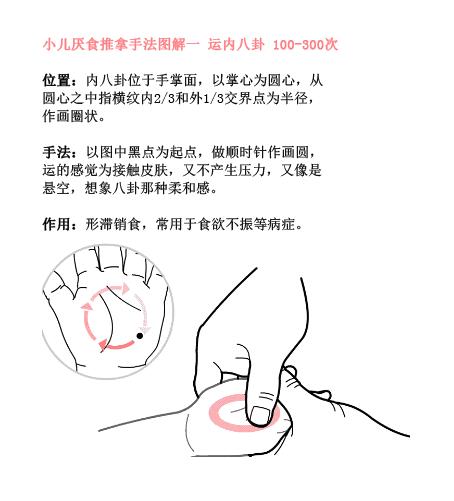 小儿厌食推拿手法图解一 运内八卦 100-300次

位置：内八卦位于手掌面，以掌心为圆心，从圆心之中指横纹内2/3和外1/3交界点为半径，作画圈状。

手法：以图中黑点为起点，做顺时针作画圆，运的感觉为接触皮肤，又不产生压力，又像是悬空，想象八卦那种柔和感。

作用：形滞销食，常用于食欲不振等病症。