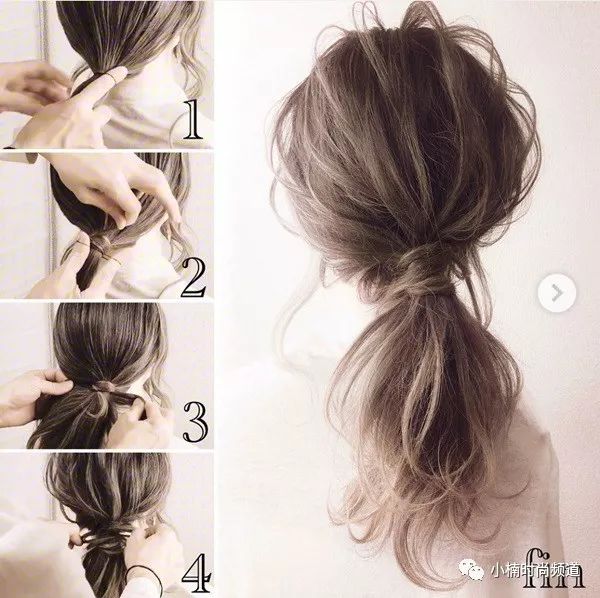 1
2
3
4
fin
小楠时尚频道